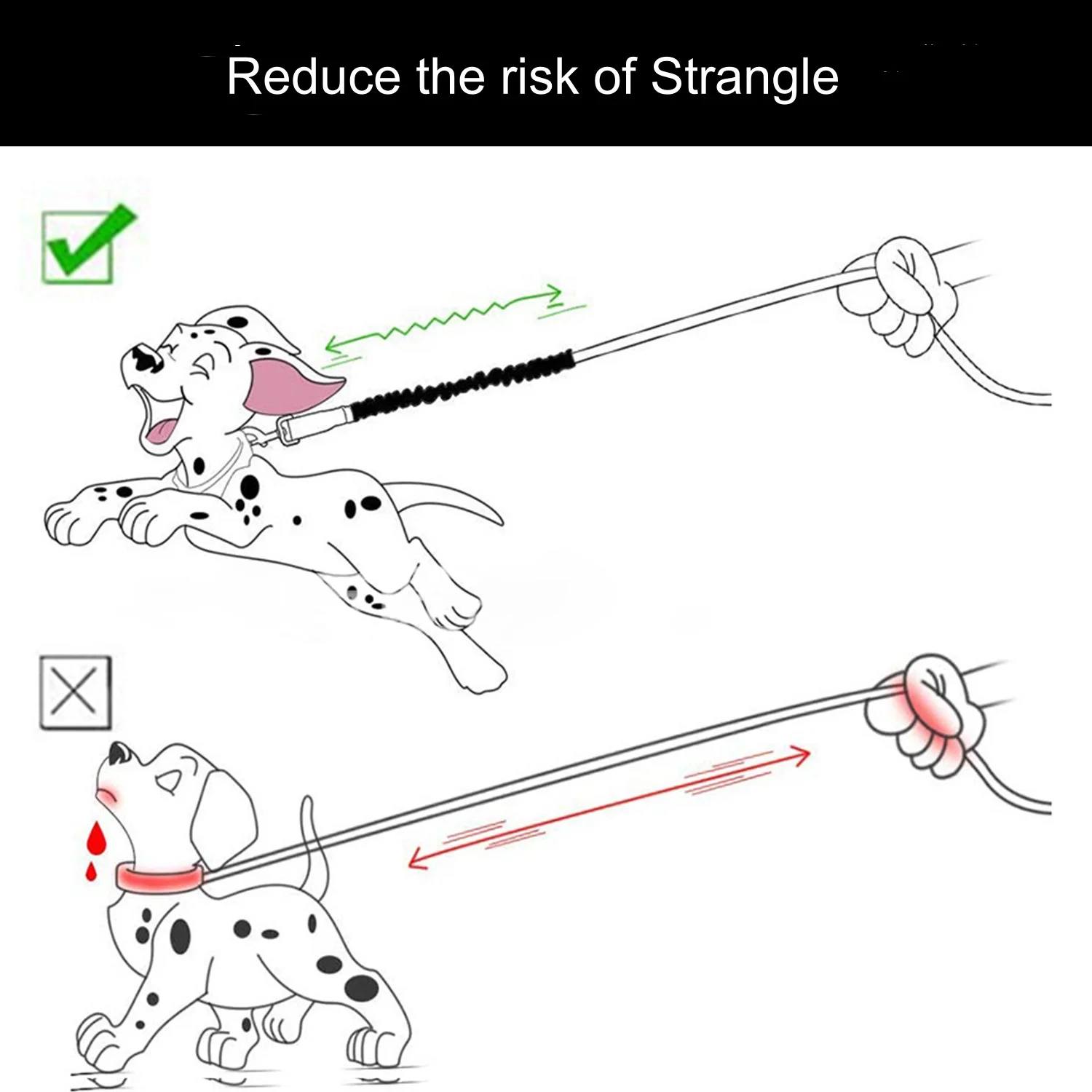 Reduce the risk of Strangle