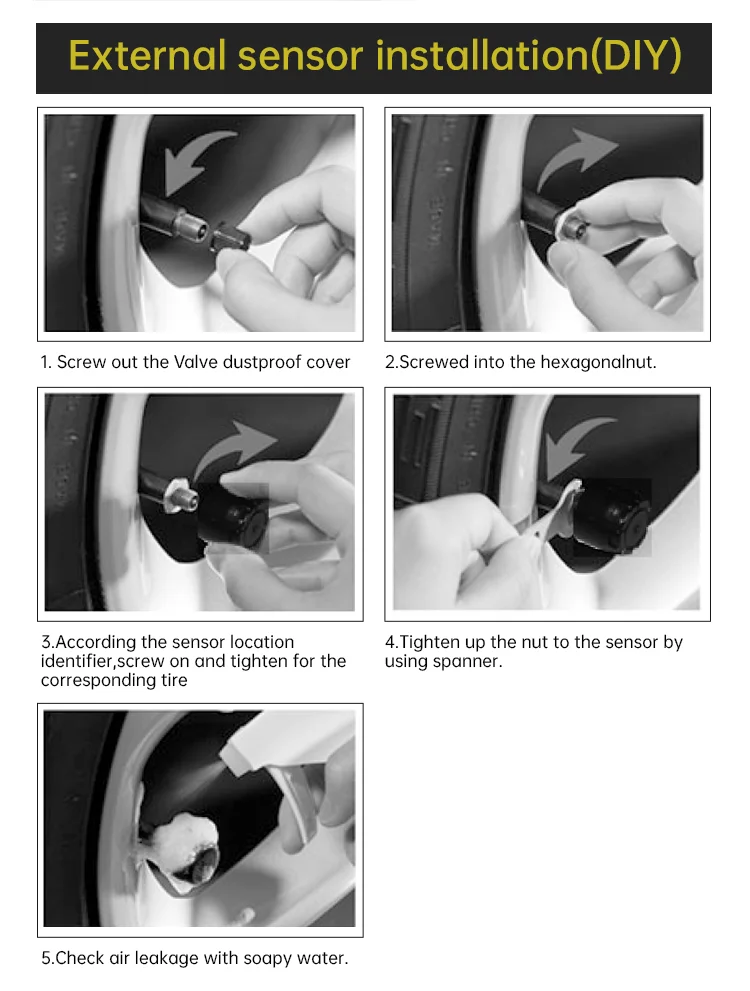 External sensor installation(DIY)

1. Screw out the Valve dustproof cover

2.Screwed into the hexagonalnut.

3.According the sensor location identifier,screw on and tighten for the corresponding tire

4.Tighten up the nut to the sensor by using spanner.

5.Check air leakage with soapy water.