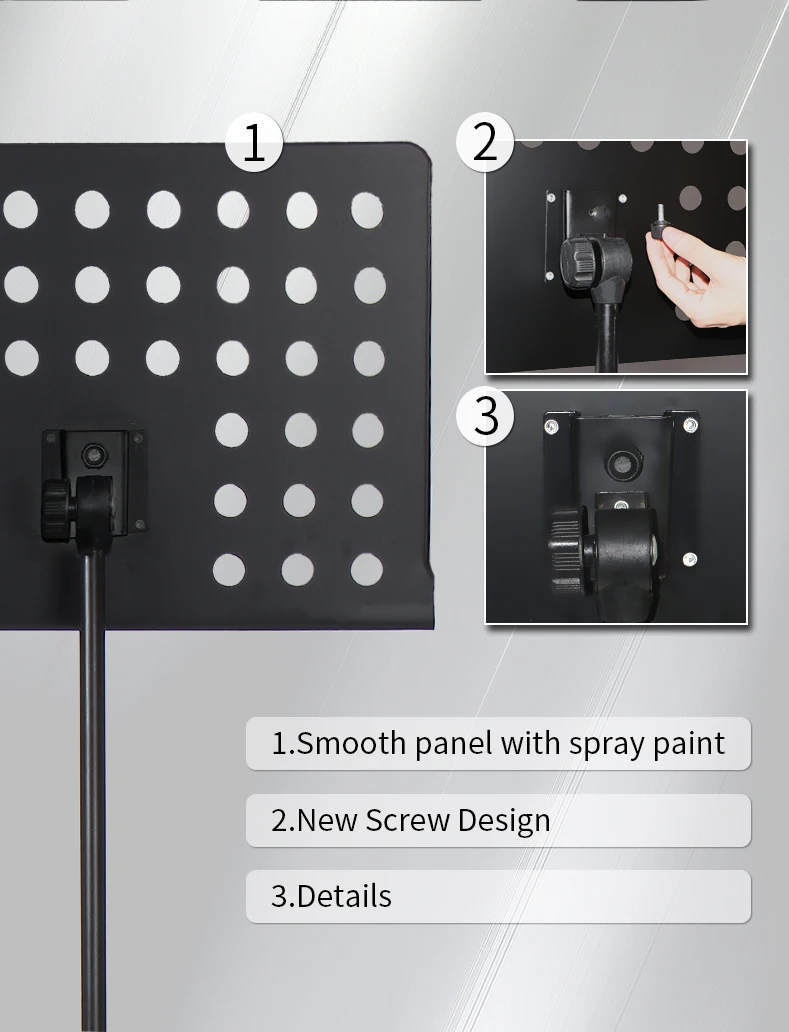 1

2

3

1.Smooth panel with spray paint

2.New Screw Design

3.Details