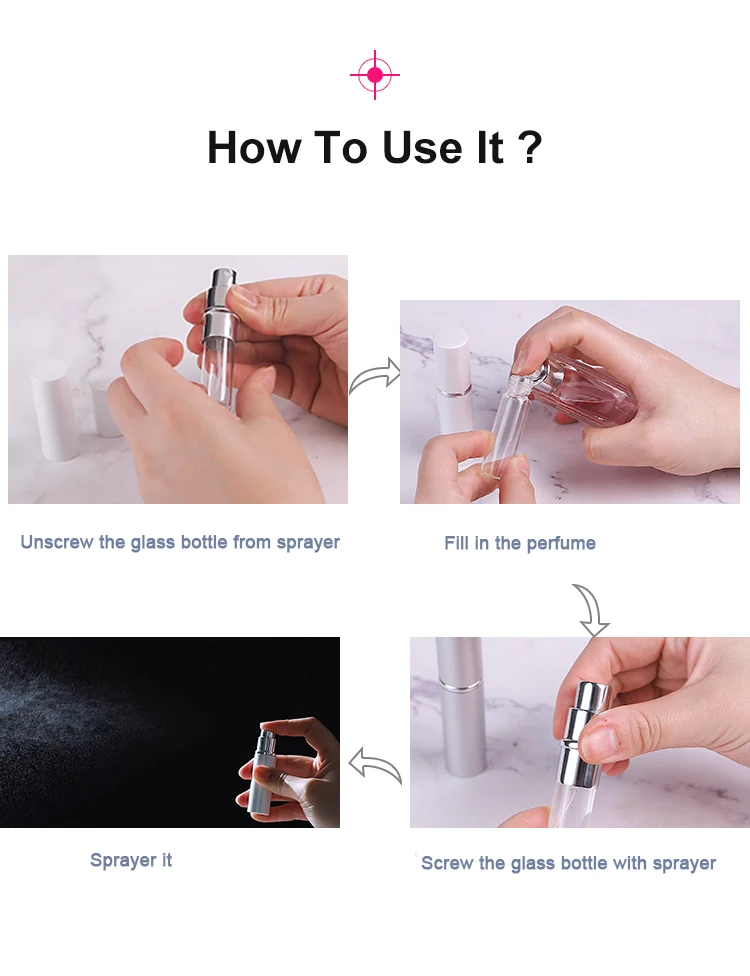 How To Use It ?

Unscrew the glass bottle from sprayer

Fill in the perfume

Sprayer it

Screw the glass bottle with sprayer