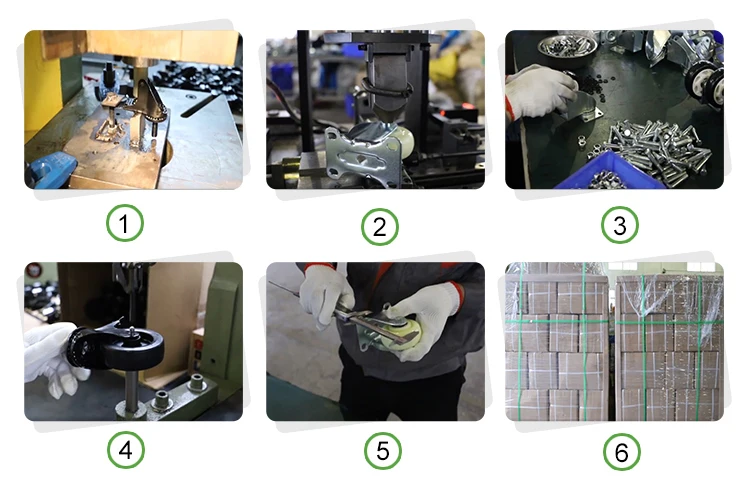 1

2

3

4

5

6