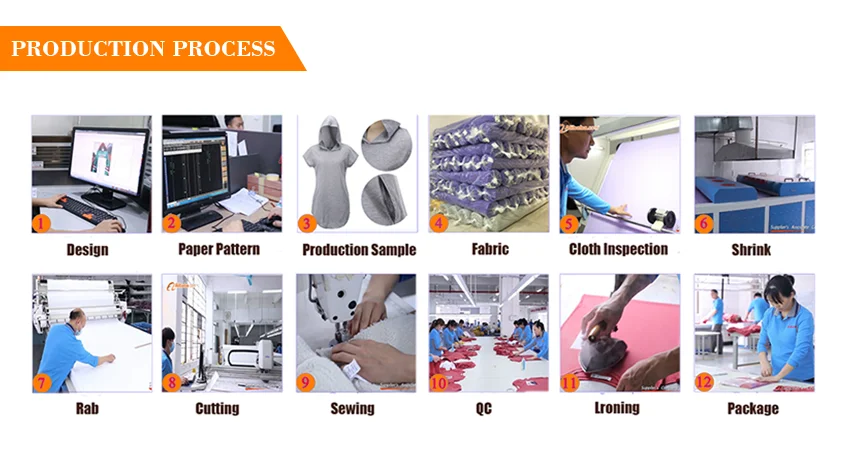 PRODUCTION PROCESS

1 Design

2 Paper Pattern

3 Production Sample

4 Fabric

5 Cloth Inspection

6 Shrink

7 Rab

8 Cutting

9 Sewing

10 QC

11 Lroning

12 Package