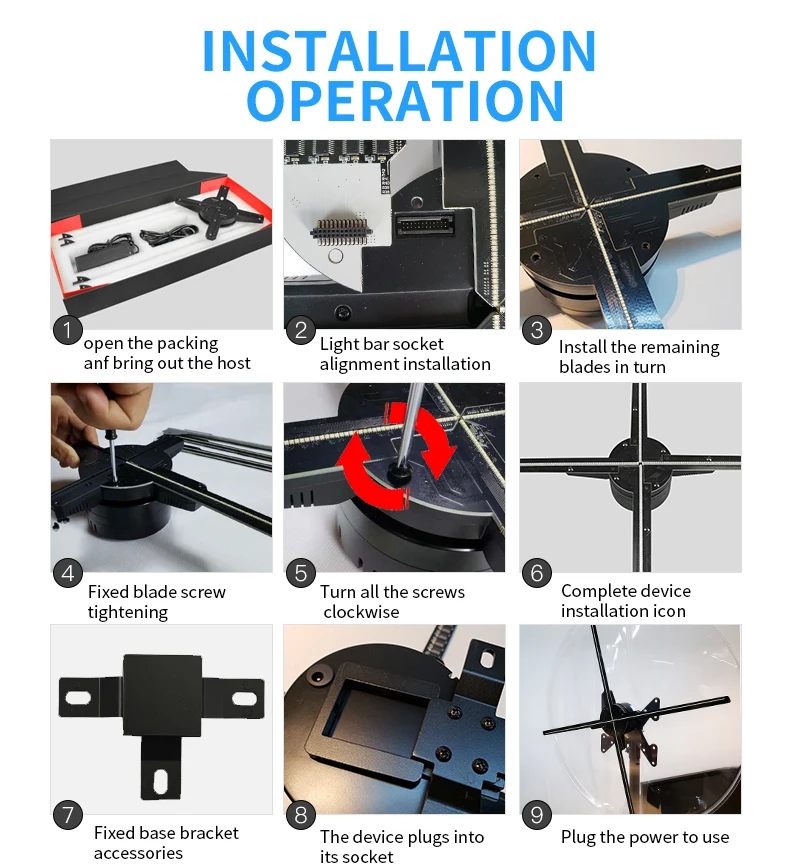 INSTALLATION OPERATION

1 open the packing anf bring out the host

2 Light bar socket alignment installation

3 Install the remaining blades in turn

4 Fixed blade screw tightening

5 Turn all the screws clockwise

6 Complete device installation icon

7 Fixed base bracket accessories

8 The device plugs into its socket

9 Plug the power to use