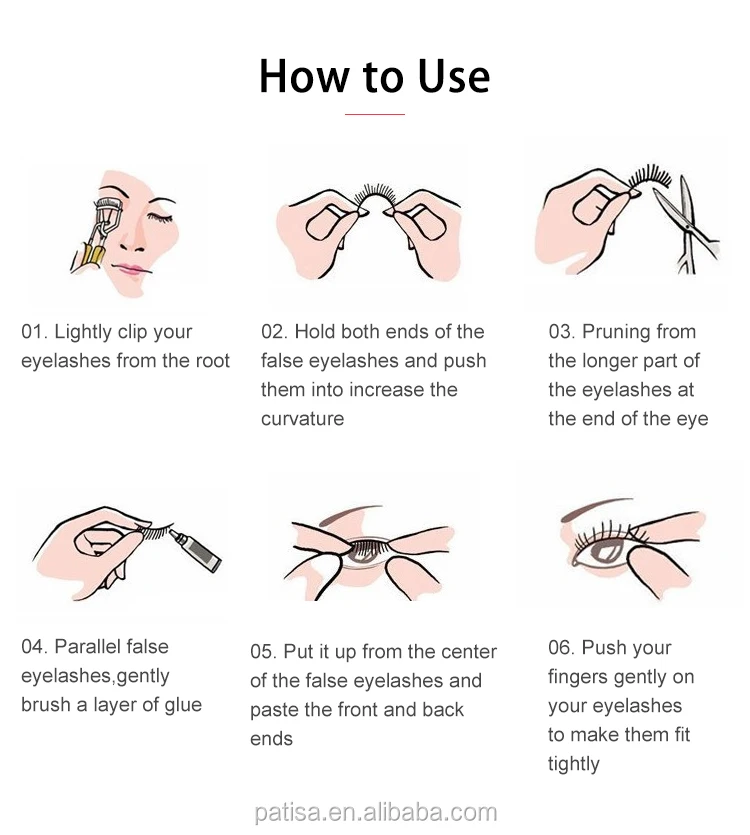 How to Use

01. Lightly clip your eyelashes from the root

02. Hold both ends of the false eyelashes and push them into increase the curvature

03. Pruning from the longer part of the eyelashes at the end of the eye

04. Parallel false eyelashes,gently brush a layer of glue

05. Put it up from the center of the false eyelashes and paste the front and back ends

06. Push your fingers gently on your eyelashes to make them fit tightly

patisa.en.alibaba.com