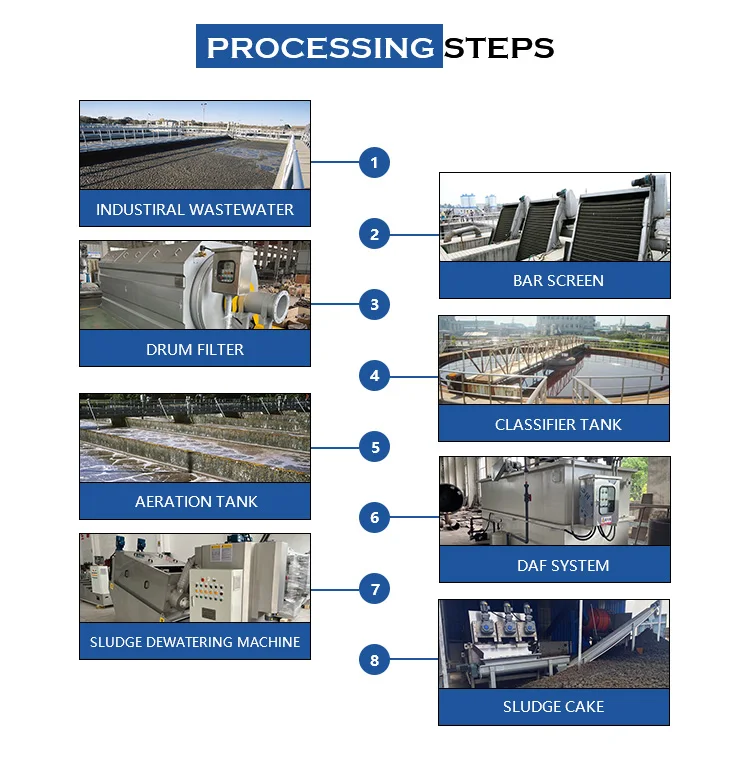 PROCESSING STEPS

1
INDUSTIRAL WASTEWATER

2
BAR SCREEN

3
DRUM FILTER

4
CLASSIFIER TANK

5
AERATION TANK

6
DAF SYSTEM

7
SLUDGE DEWATERING MACHINE

8
SLUDGE CAKE