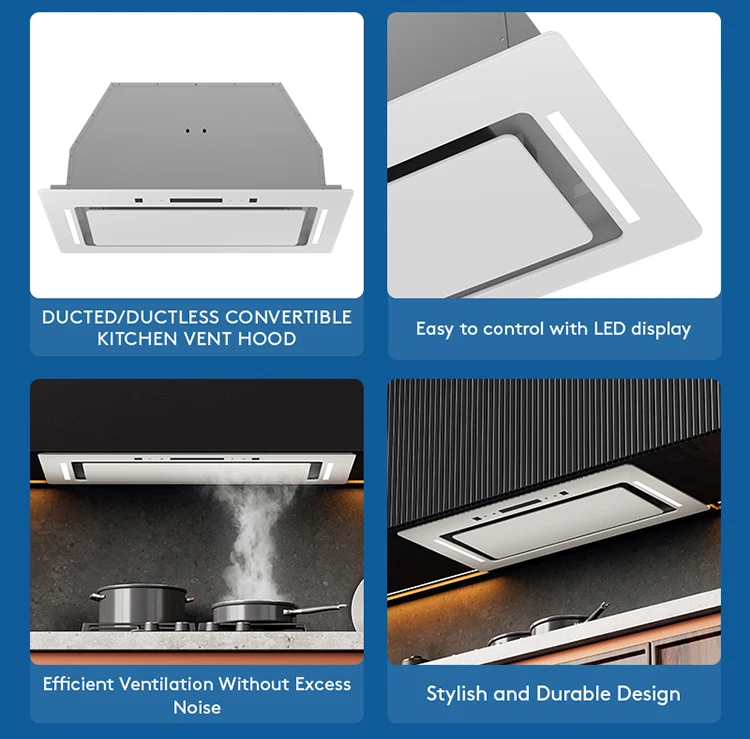 DUCTED/DUCTLESS CONVERTIBLE KITCHEN VENT HOOD

Easy to control with LED display

Efficient Ventilation Without Excess Noise

Stylish and Durable Design