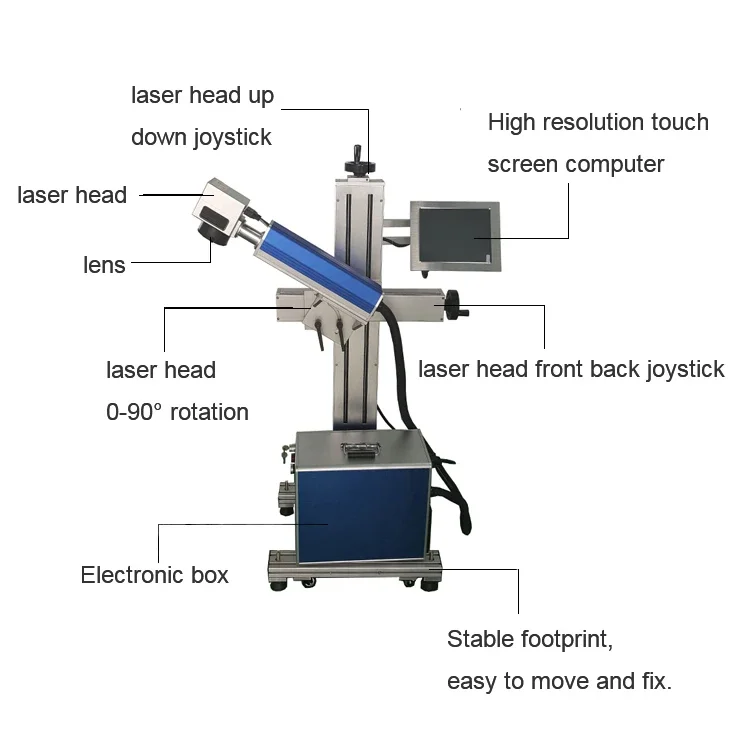 laser head up down joystick

High resolution touch screen computer

laser head

lens

laser head 0-90° rotation

laser head front back joystick

Electronic box

Stable footprint, easy to move and fix.