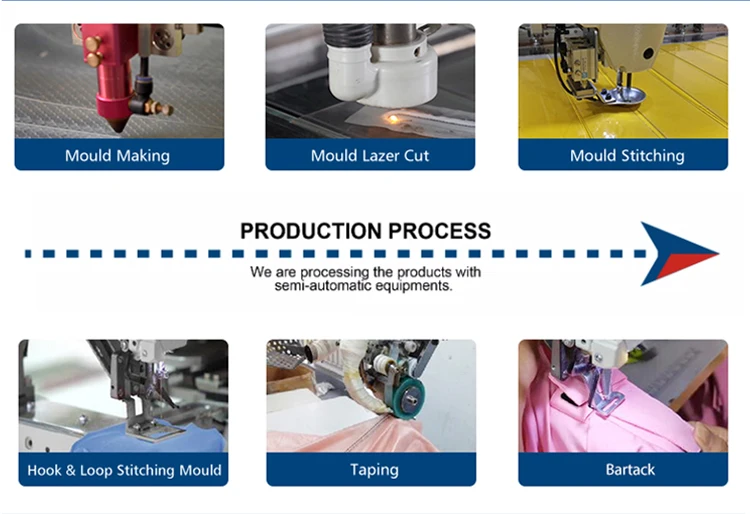 Mould Making

Mould Lazer Cut

Mould Stitching

PRODUCTION PROCESS

We are processing the products with semi-automatic equipments.

Hook & Loop Stitching Mould

Taping

Bartack