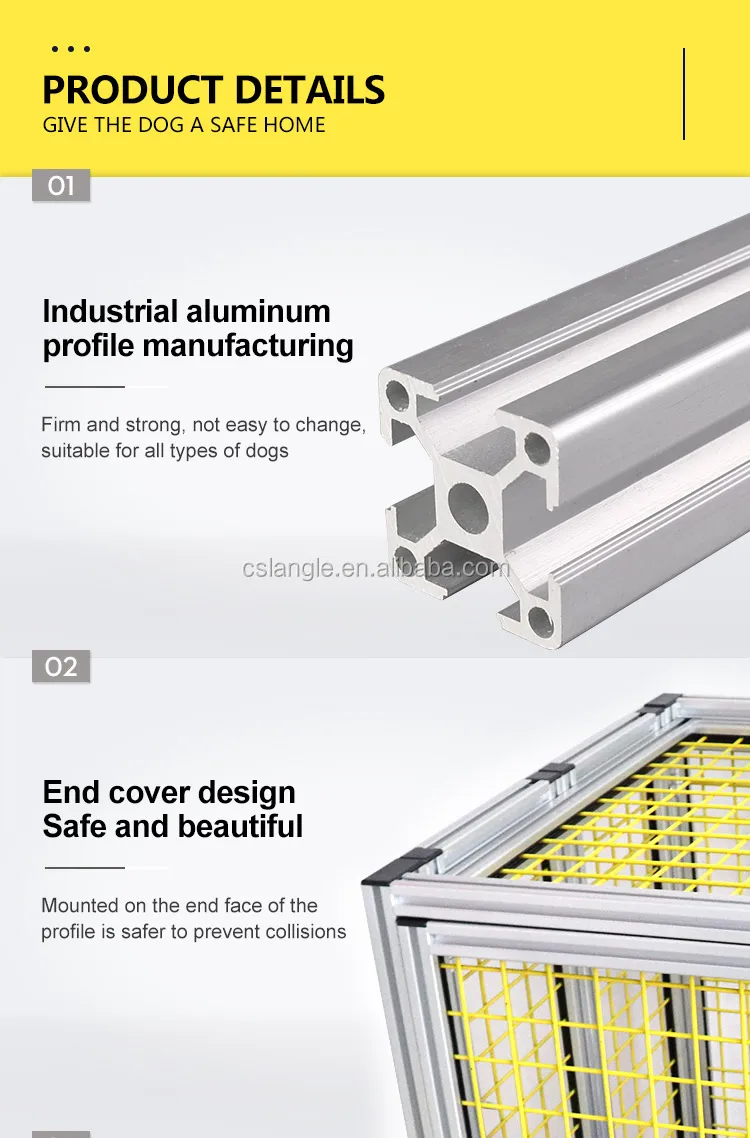 PRODUCT DETAILS
GIVE THE DOG A SAFE HOME

01

Industrial aluminum profile manufacturing

Firm and strong, not easy to change, suitable for all types of dogs

cslangle.en.alibaba.com

02

End cover design
Safe and beautiful

Mounted on the end face of the profile is safer to prevent collisions