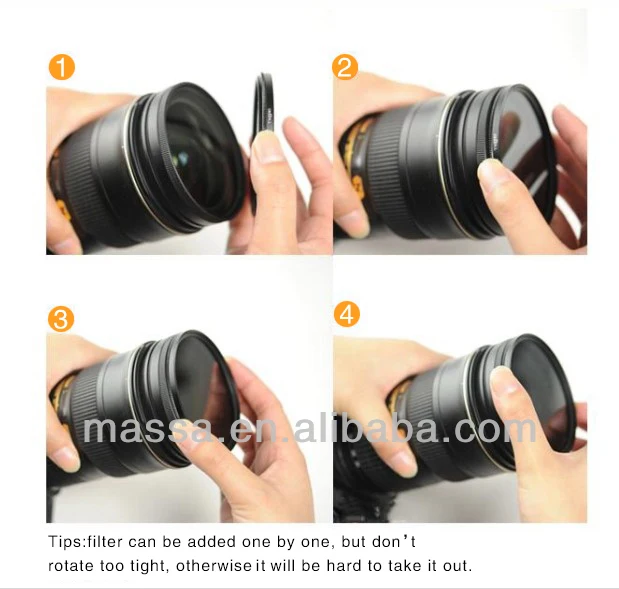 1

2

3

4

massa.en.alibaba.com

Tips:filter can be added one by one, but don't rotate too tight, otherwise it will be hard to take it out.