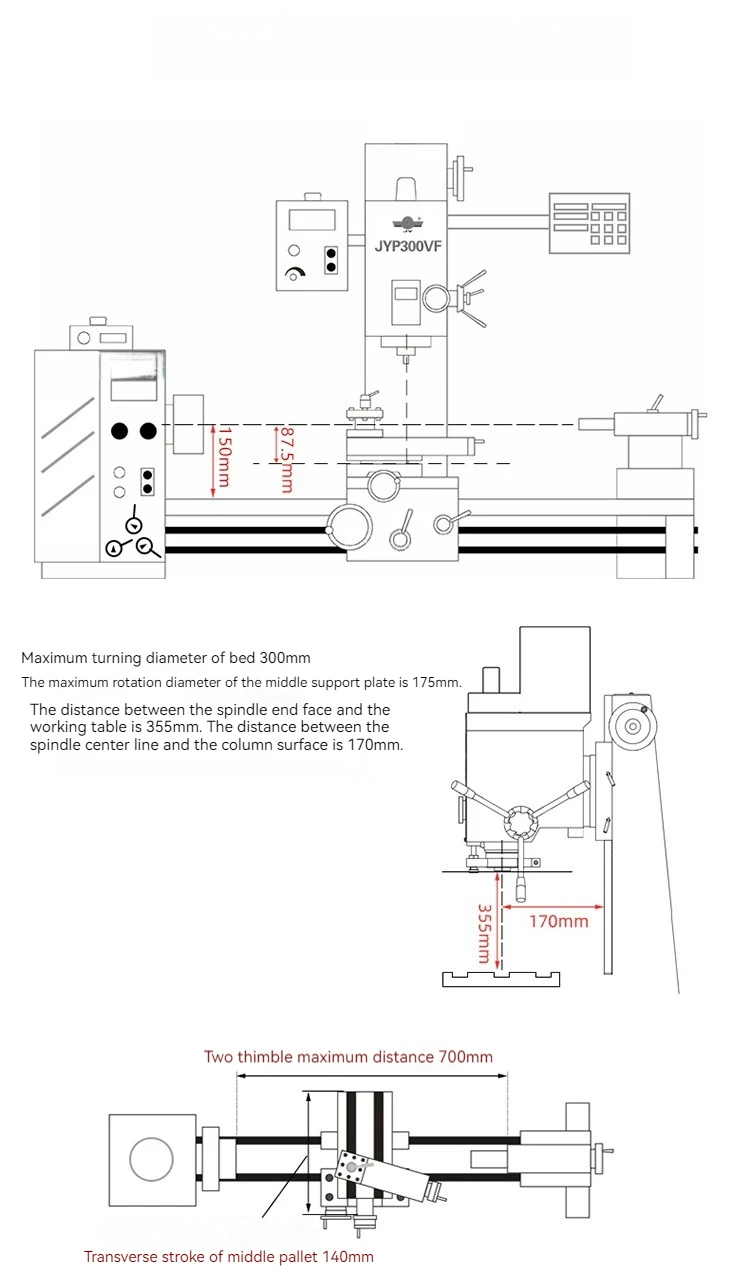 JYP300VF

150mm

87.5mm

Maximum turning diameter of bed 300mm

The maximum rotation diameter of the middle support plate is 175mm.

The distance between the spindle end face and the working table is 355mm. The distance between the spindle center line and the column surface is 170mm.

355mm

170mm

Two thimble maximum distance 700mm

Transverse stroke of middle pallet 140mm