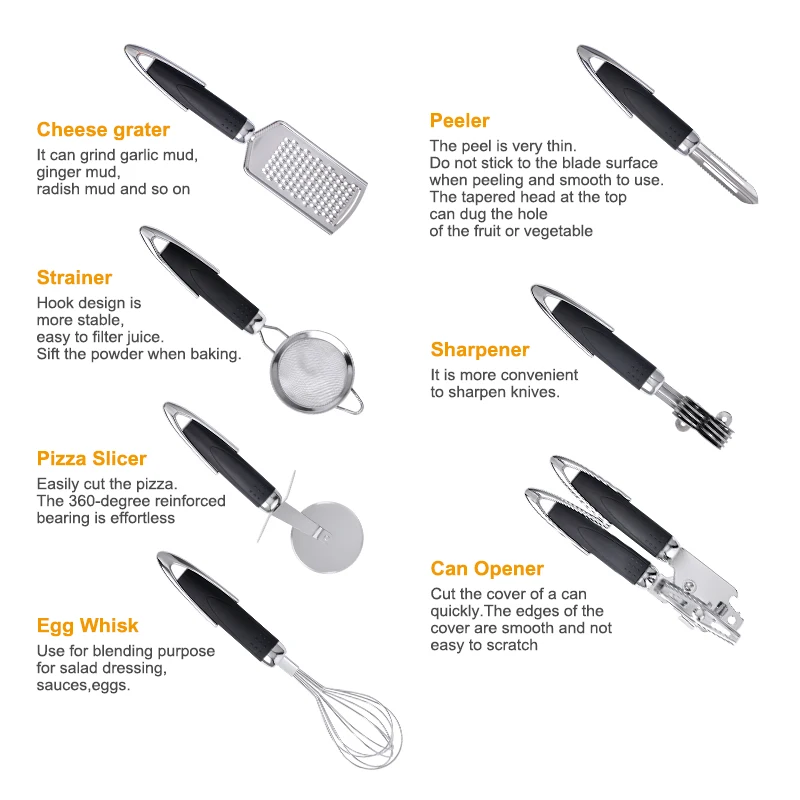 Cheese grater
It can grind garlic mud, ginger mud, radish mud and so on

Strainer
Hook design is more stable, easy to filter juice. Sift the powder when baking.

Pizza Slicer
Easily cut the pizza. The 360-degree reinforced bearing is effortless

Egg Whisk
Use for blending purpose for salad dressing, sauces,eggs.

Peeler
The peel is very thin. Do not stick to the blade surface when peeling and smooth to use. The tapered head at the top can dug the hole of the fruit or vegetable

Sharpener
It is more convenient to sharpen knives.

Can Opener
Cut the cover of a can quickly.The edges of the cover are smooth and not easy to scratch