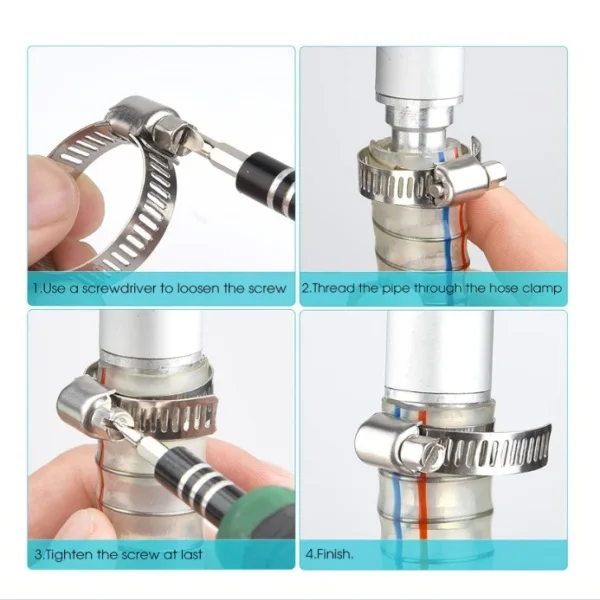 1.Use a screwdriver to loosen the screw

2.Thread the pipe through the hose clamp

3.Tighten the screw at last

4.Finish.