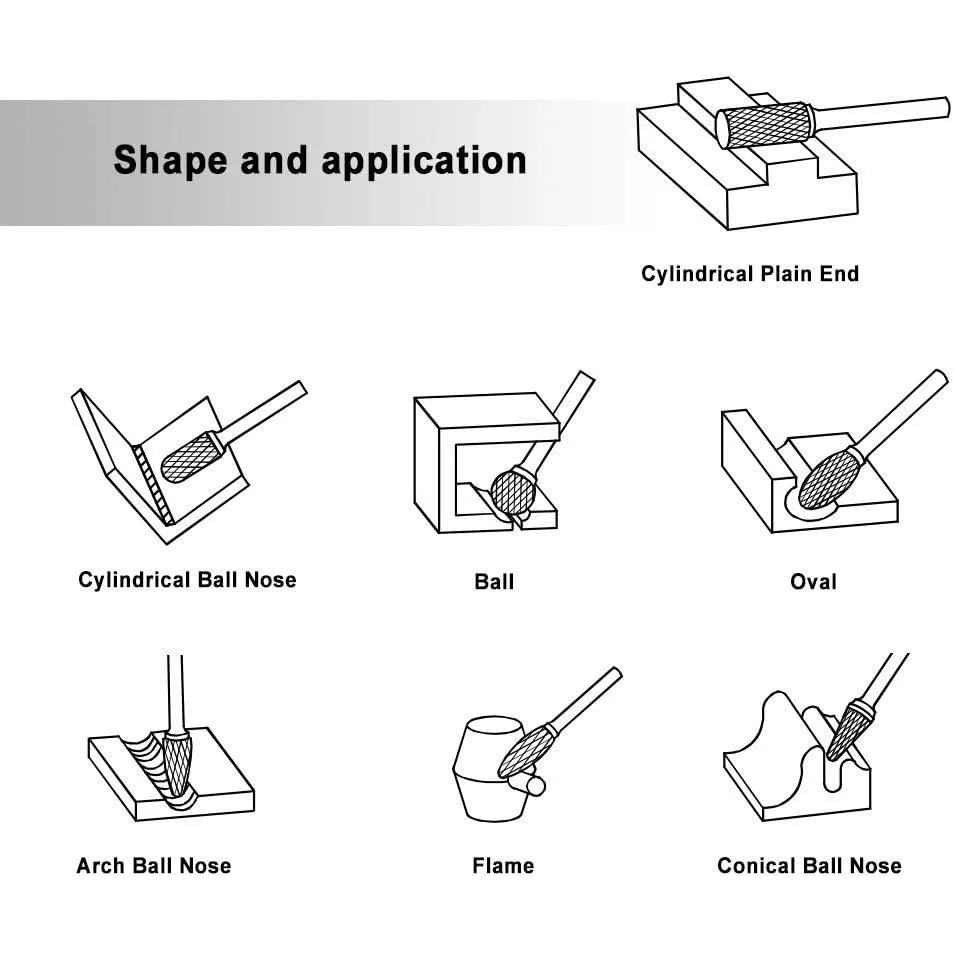 Shape and application

Cylindrical Plain End

Cylindrical Ball Nose

Ball

Oval

Arch Ball Nose

Flame

Conical Ball Nose