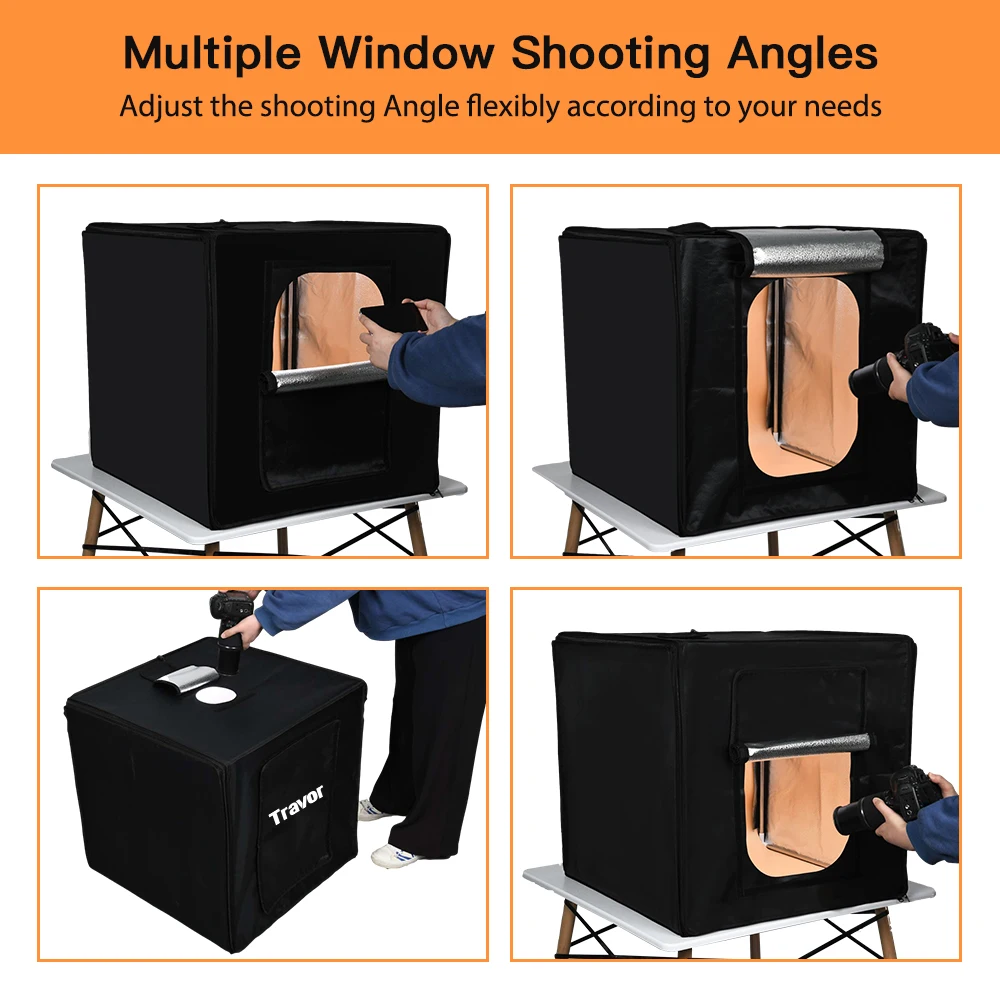 Multiple Window Shooting Angles
Adjust the shooting Angle flexibly according to your needs

Travor