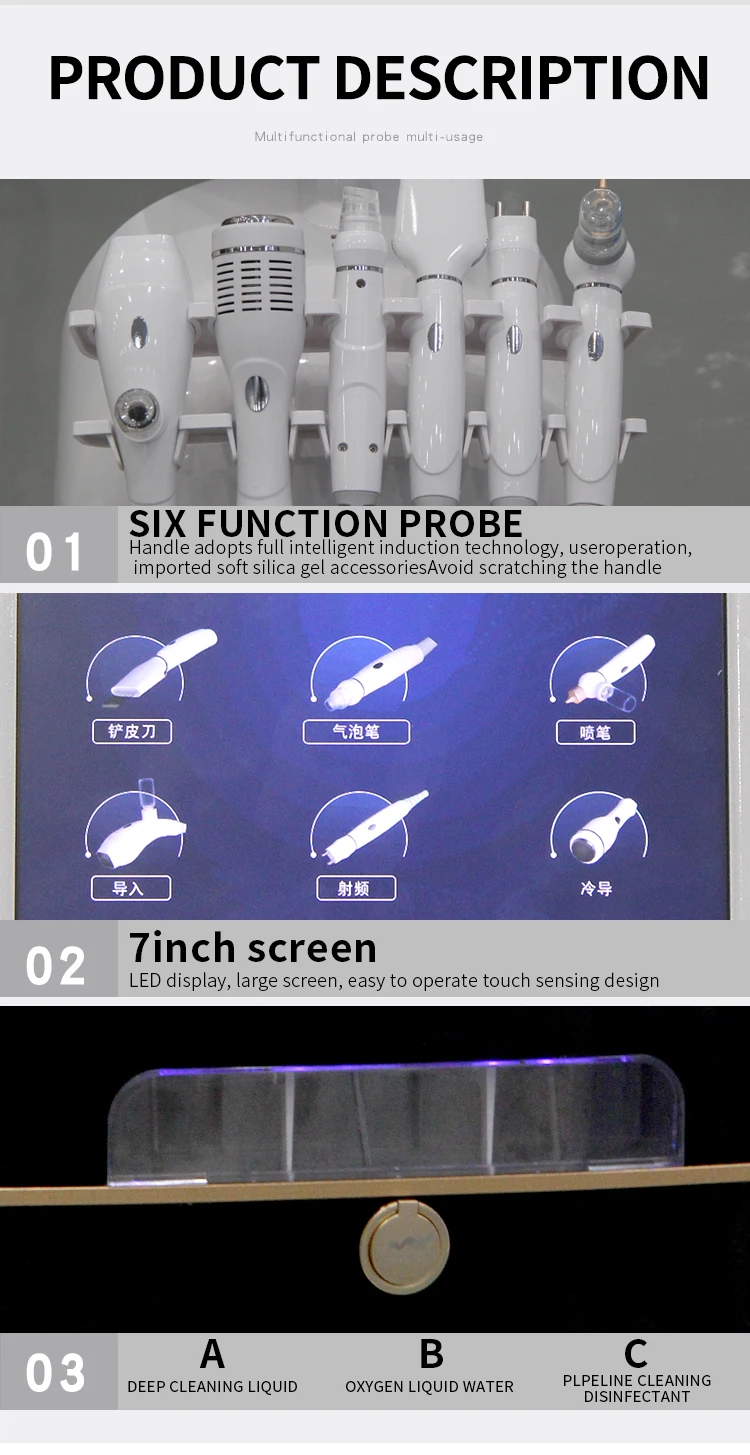 PRODUCT DESCRIPTION

Multifunctional probe multi-usage

01

SIX FUNCTION PROBE

Handle adopts full intelligent induction technology, useroperation, imported soft silica gel accessoriesAvoid scratching the handle

铲皮刀

气泡笔

喷笔

导入

射频

冷导

02

7inch screen

LED display, large screen, easy to operate touch sensing design

03

A
DEEP CLEANING LIQUID

B
OXYGEN LIQUID WATER

C
PLPELINE CLEANING DISINFECTANT