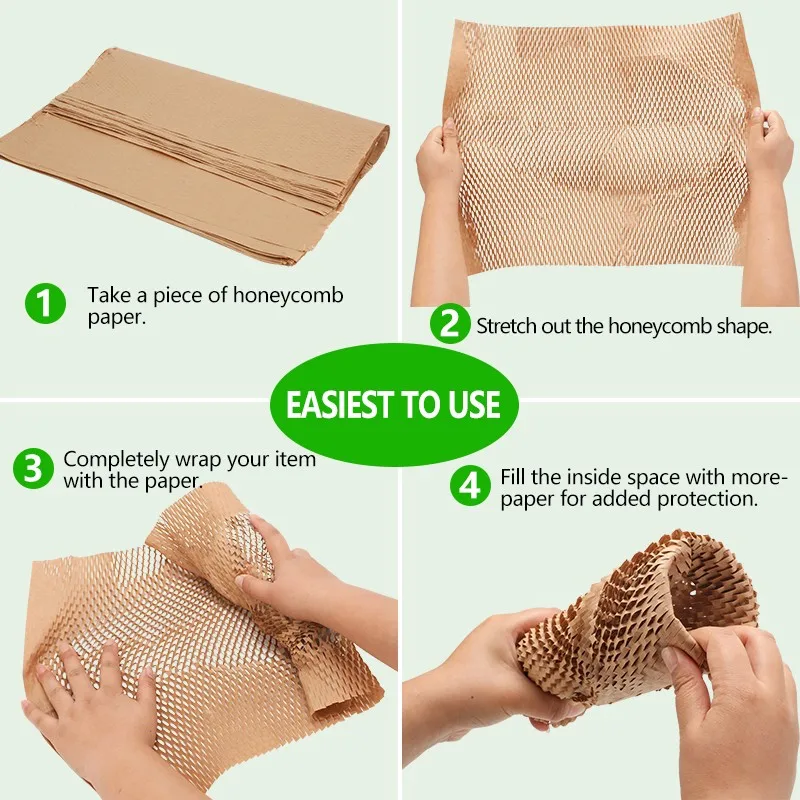 1 Take a piece of honeycomb paper.

2 Stretch out the honeycomb shape.

EASIEST TO USE

3 Completely wrap your item with the paper.

4 Fill the inside space with more-paper for added protection.