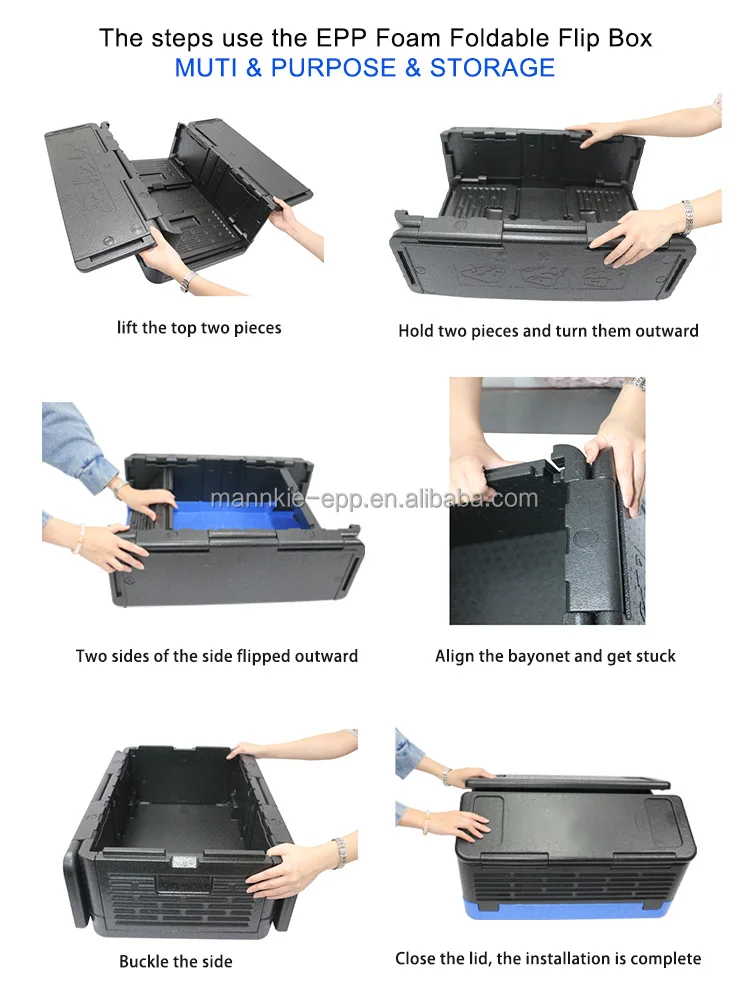 The steps use the EPP Foam Foldable Flip Box
MUTI & PURPOSE & STORAGE

lift the top two pieces

Hold two pieces and turn them outward

mannkie-epp.en.alibaba.com

Two sides of the side flipped outward

Align the bayonet and get stuck

Buckle the side

Close the lid, the installation is complete