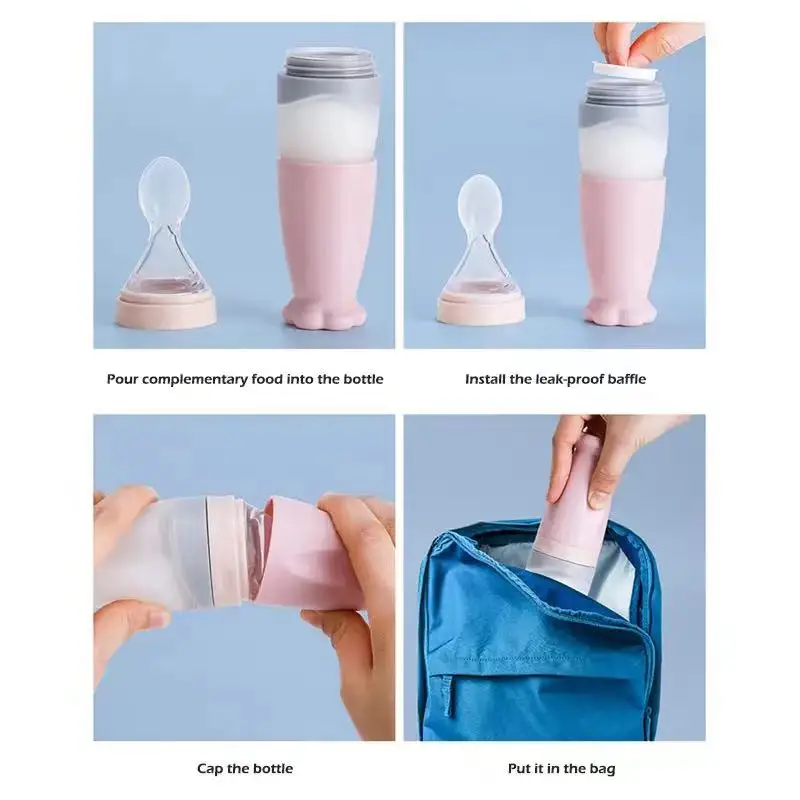 Pour complementary food into the bottle

Install the leak-proof baffle

Cap the bottle

Put it in the bag