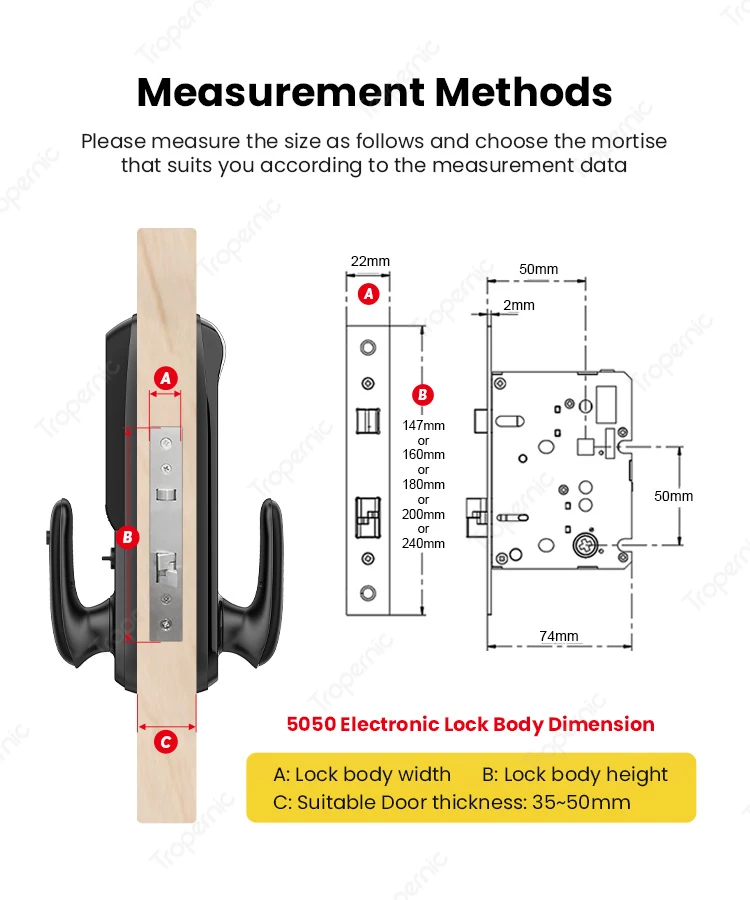 Measurement Methods

Please measure the size as follows and choose the mortise that suits you according to the measurement data

A

B

C

22mm

A

B

147mm or 160mm or 180mm or 200mm or 240mm

50mm

2mm

50mm

74mm

5050 Electronic Lock Body Dimension

A: Lock body width B: Lock body height
C: Suitable Door thickness: 35~50mm

Tropernic