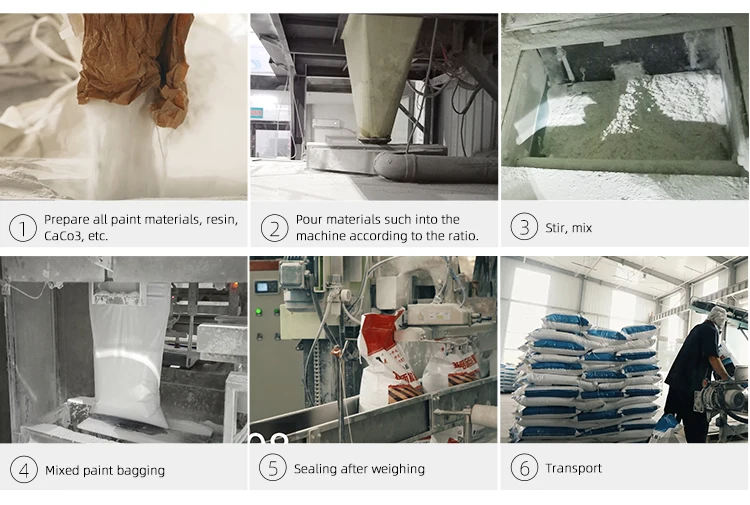 1 Prepare all paint materials, resin, CaCo3, etc.

2 Pour materials such into the machine according to the ratio.

3 Stir, mix

4 Mixed paint bagging

5 Sealing after weighing

6 Transport