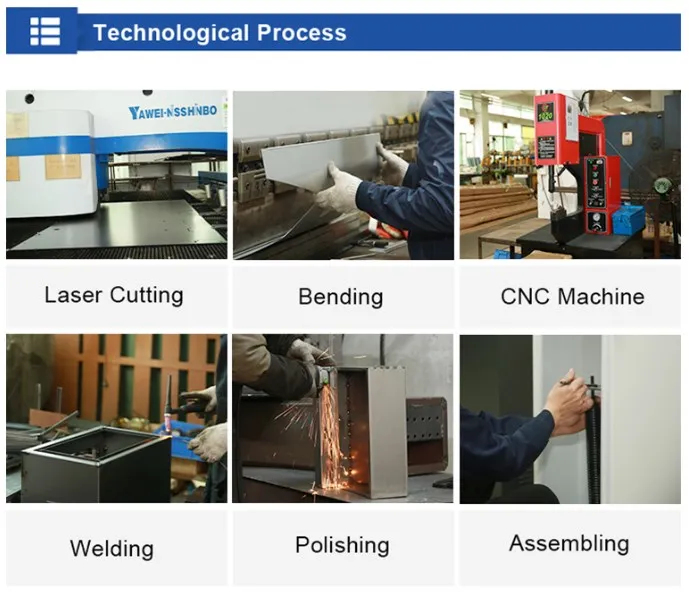 Technological Process

YAWEI-NSSHINBO

1020

Laser Cutting

Bending

CNC Machine

Welding

Polishing

Assembling