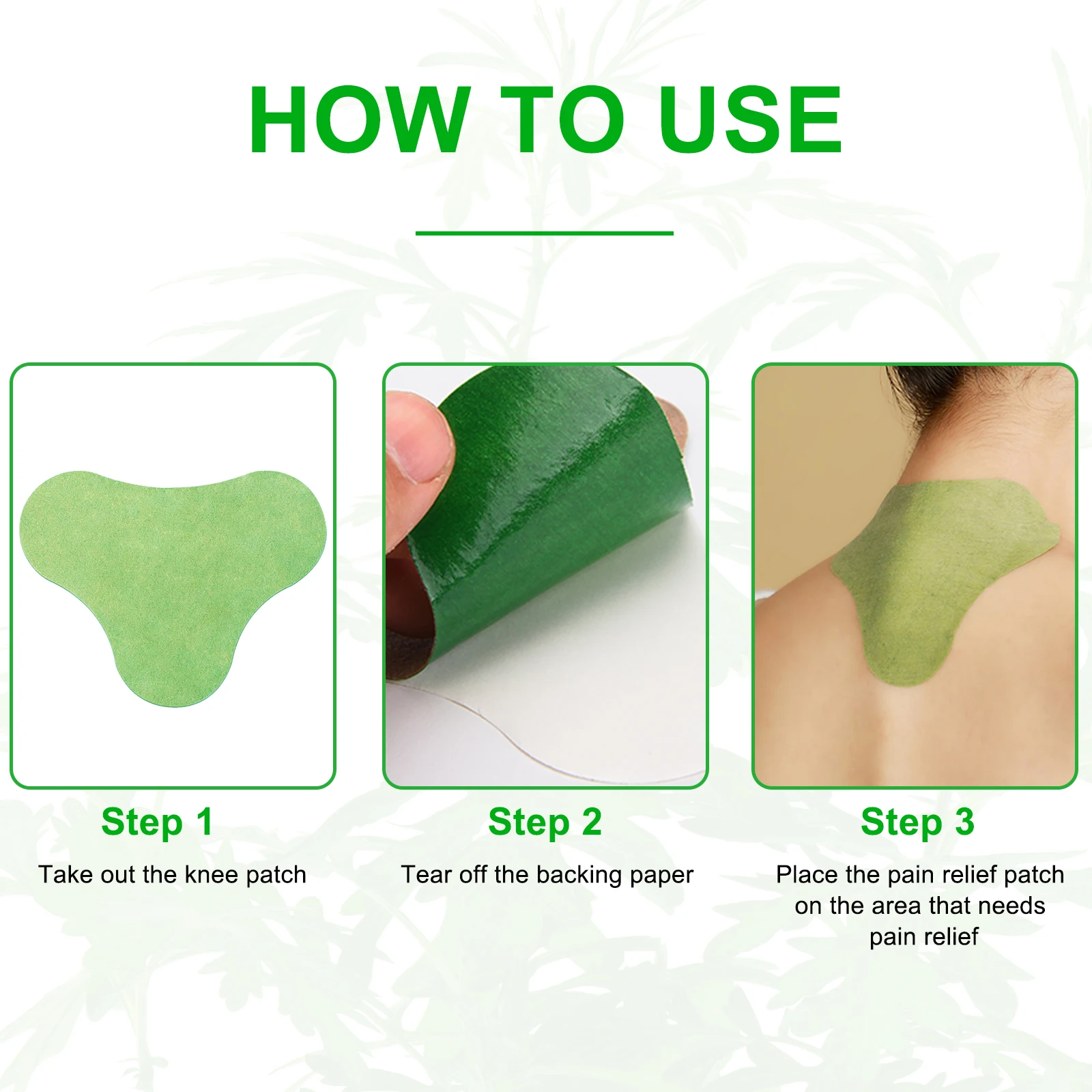 HOW TO USE

Step 1

Take out the knee patch

Step 2

Tear off the backing paper

Step 3

Place the pain relief patch on the area that needs pain relief