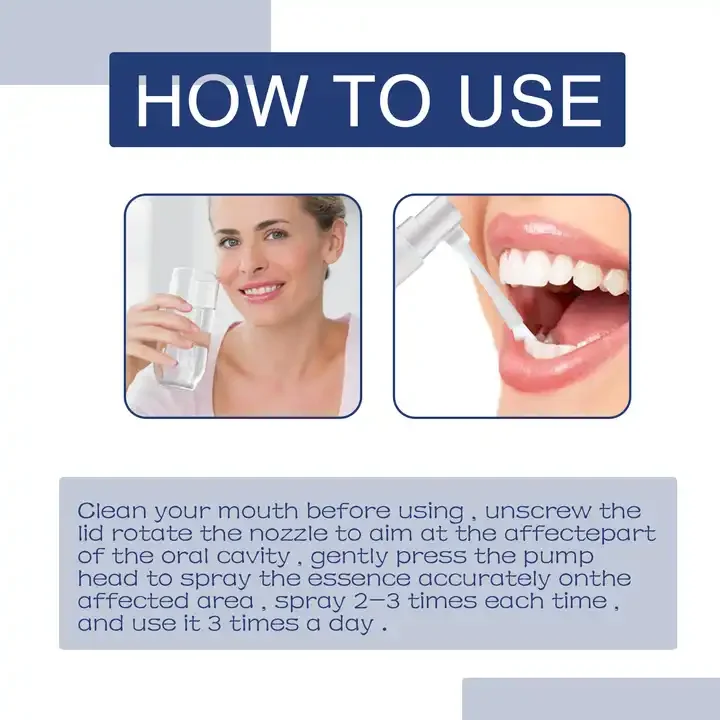 HOW TO USE

Clean your mouth before using , unscrew the lid rotate the nozzle to aim at the affectepart of the oral cavity , gently press the pump head to spray the essence accurately onthe affected area , spray 2—3 times each time , and use it 3 times a day .