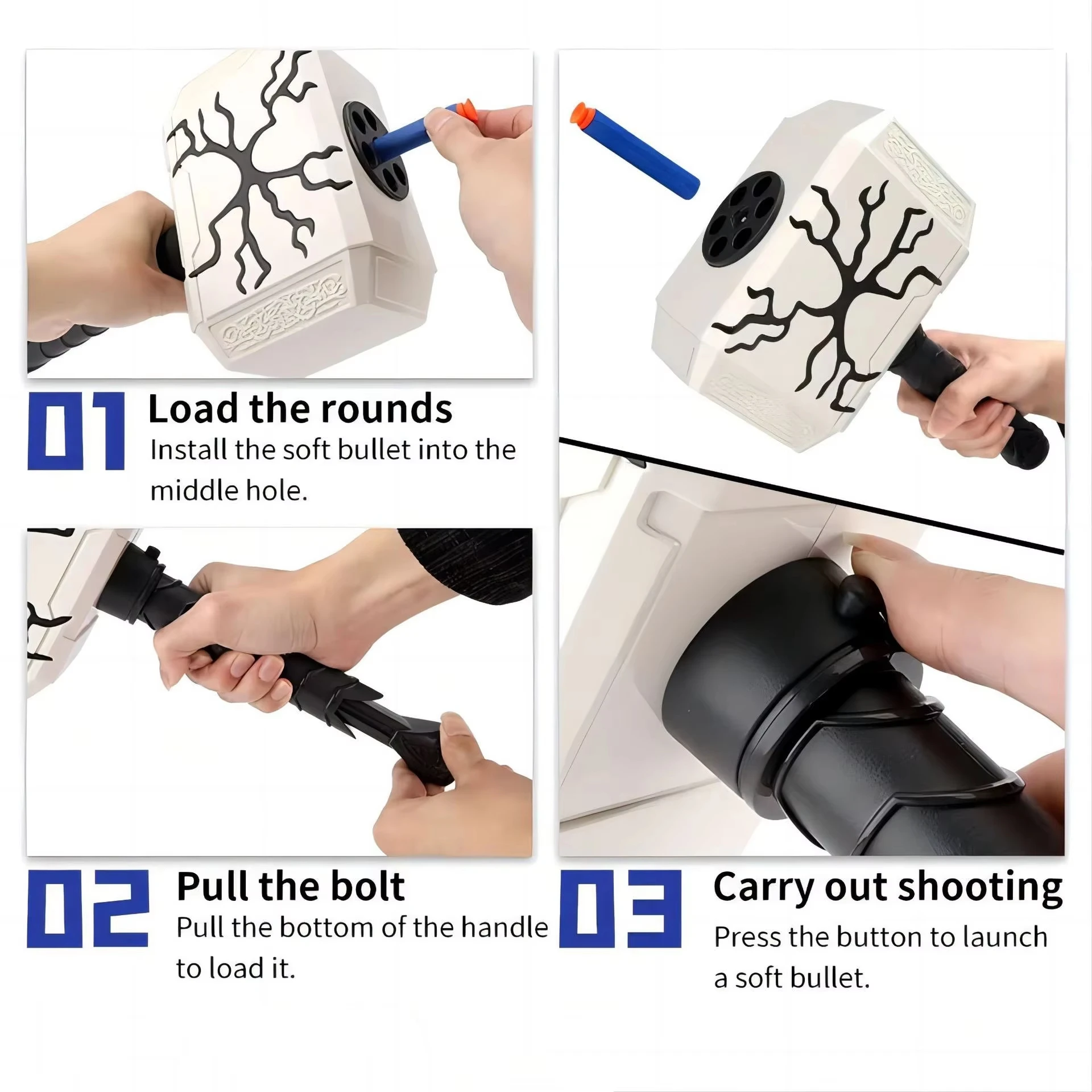 01 Load the rounds
Install the soft bullet into the middle hole.

02 Pull the bolt
Pull the bottom of the handle to load it.

03 Carry out shooting
Press the button to launch a soft bullet.