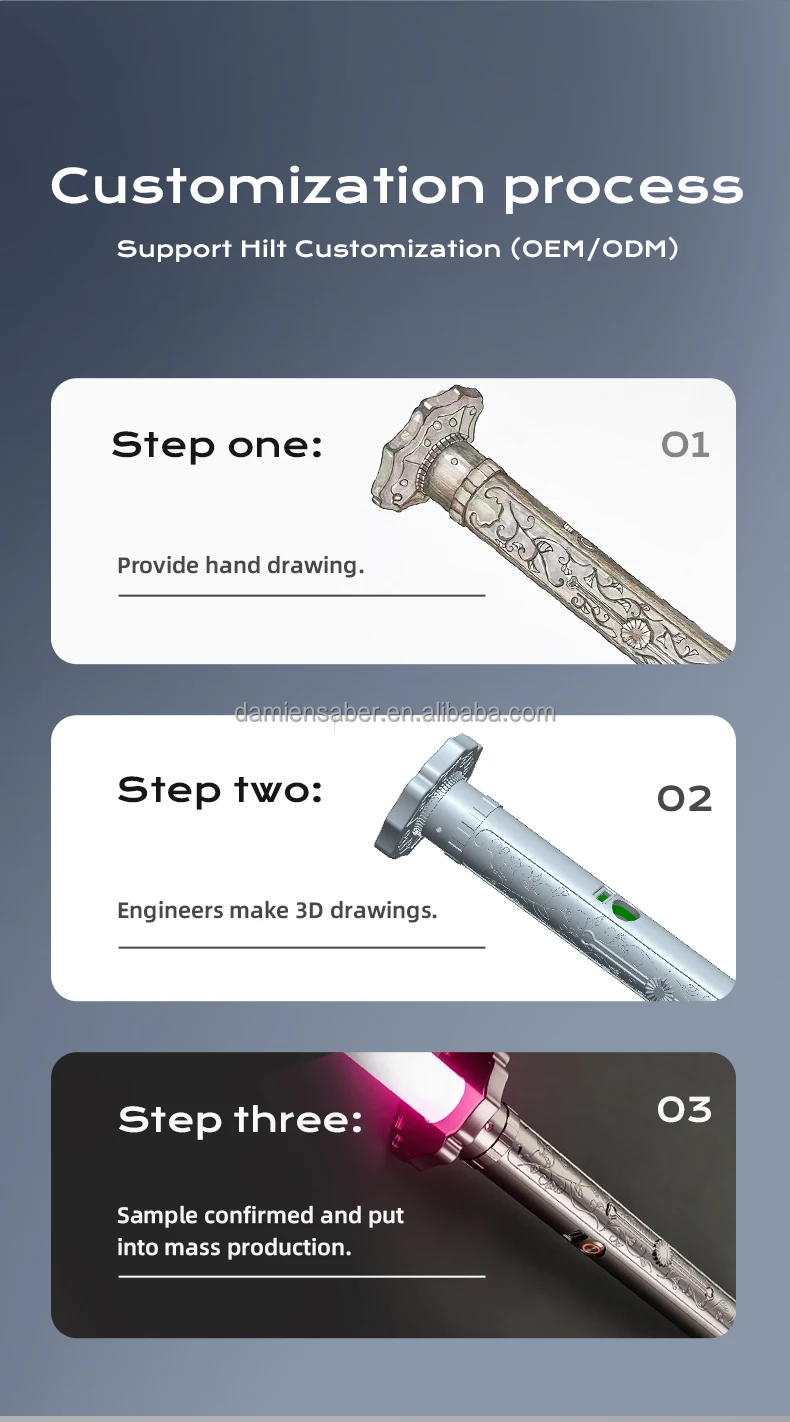 Customization process

Support Hilt Customization (OEM/ODM)

Step one:

01

Provide hand drawing.

damiensaber.en.alibaba.com

Step two:

02

Engineers make 3D drawings.

Step three:

03

Sample confirmed and put into mass production.