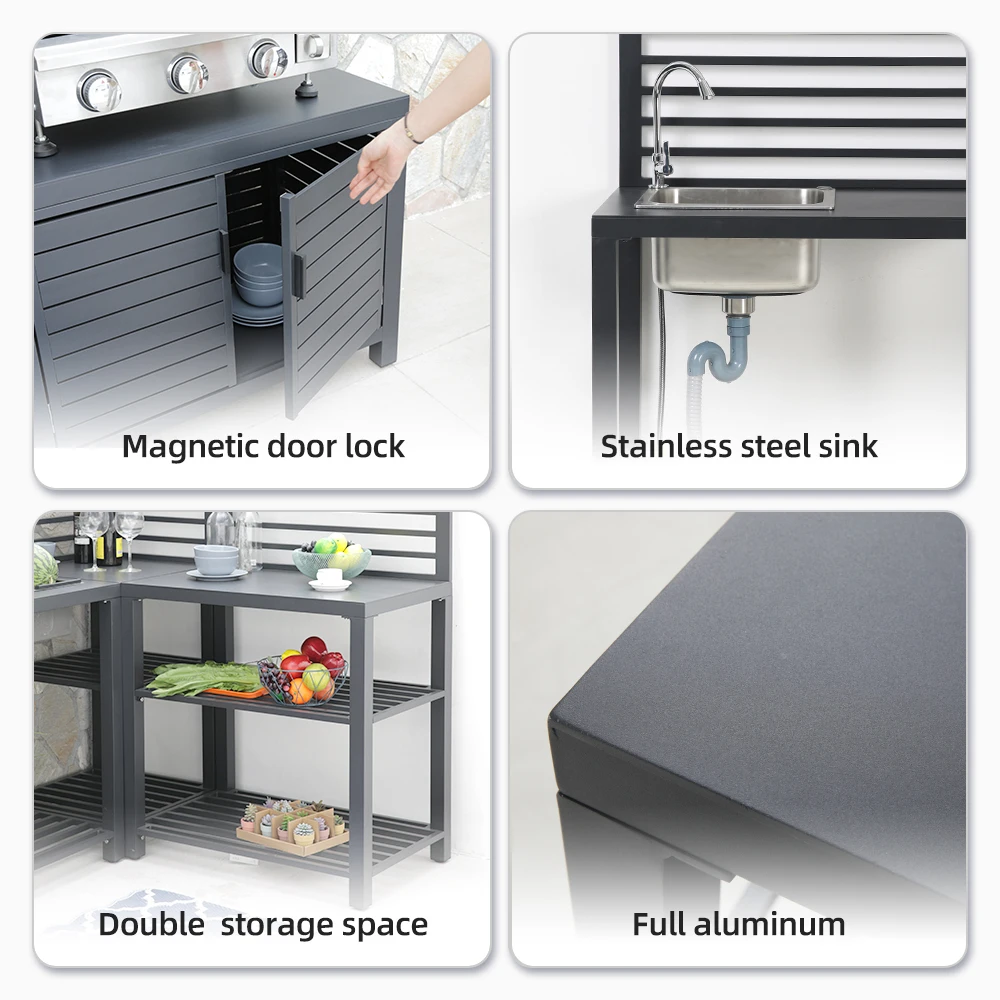 Magnetic door lock

Stainless steel sink

Double storage space

Full aluminum