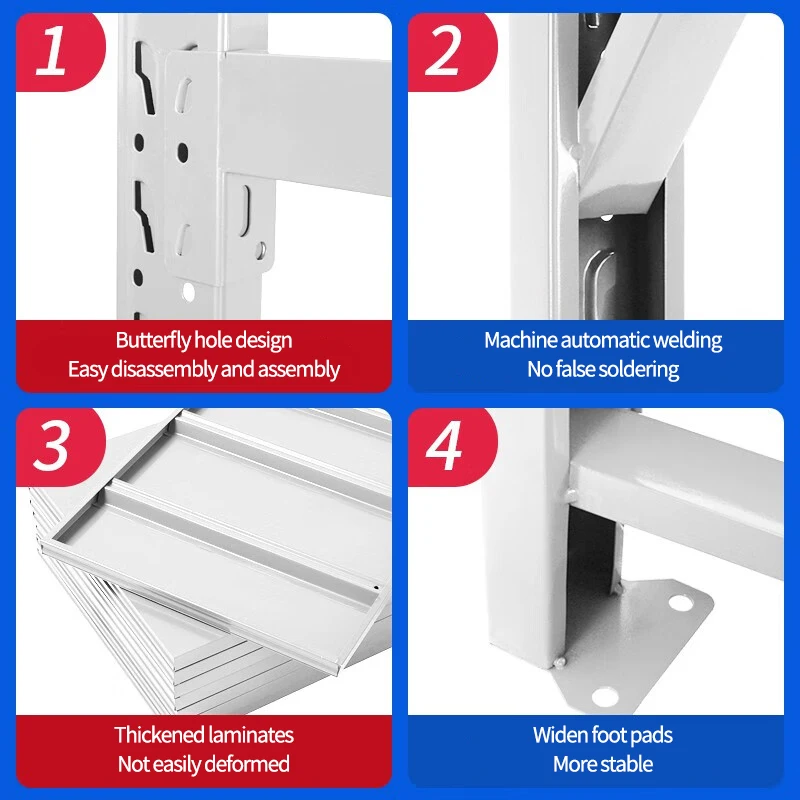 1

Butterfly hole design
Easy disassembly and assembly

2

Machine automatic welding
No false soldering

3

Thickened laminates
Not easily deformed

4

Widen foot pads
More stable