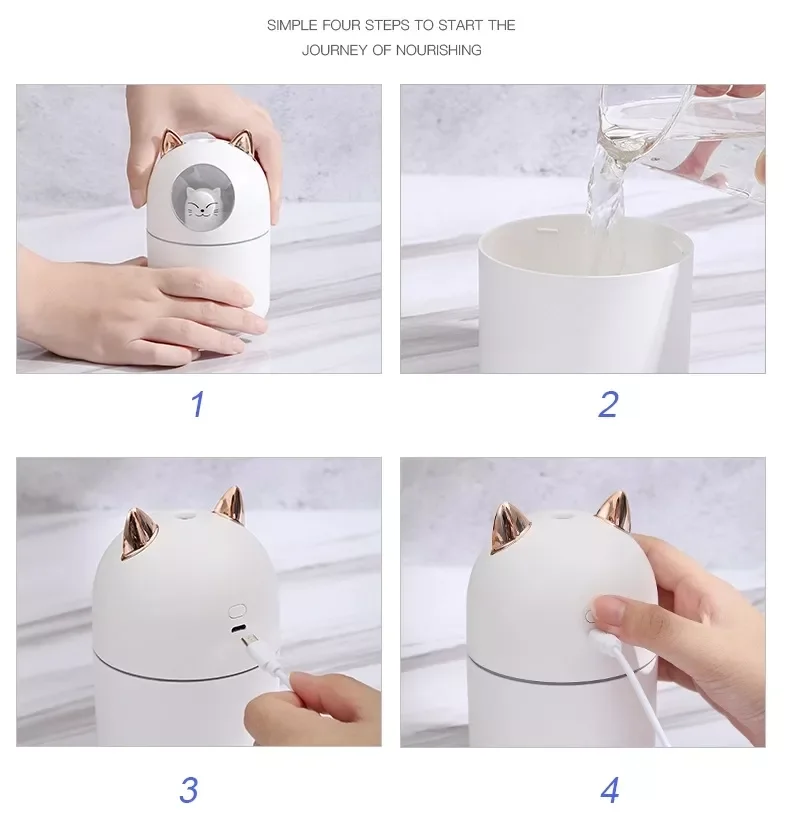 SIMPLE FOUR STEPS TO START THE JOURNEY OF NOURISHING

1

2

3

4