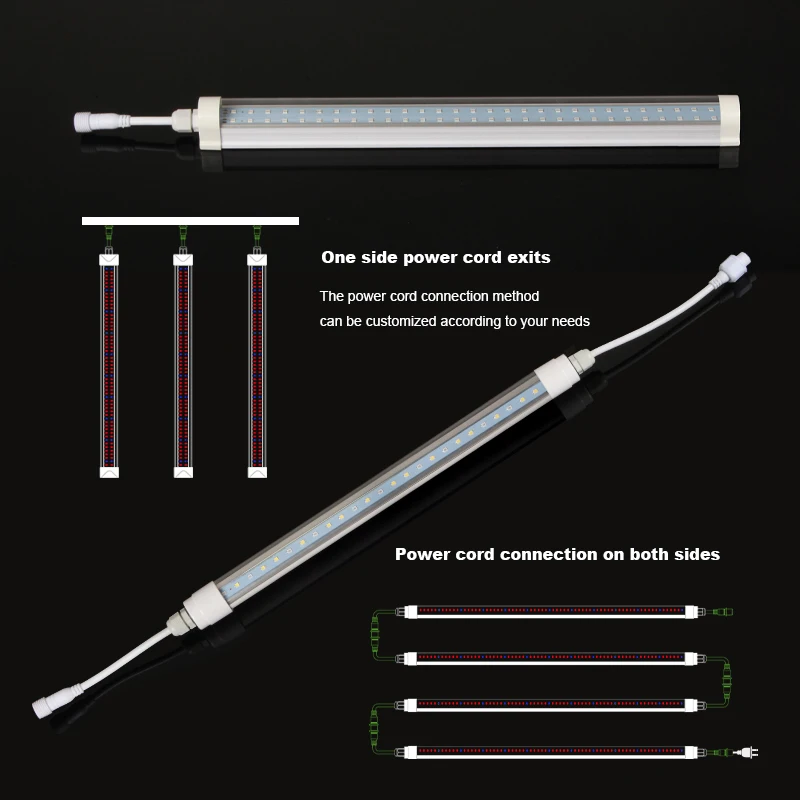 One side power cord exits

The power cord connection method
can be customized according to your needs

Power cord connection on both sides