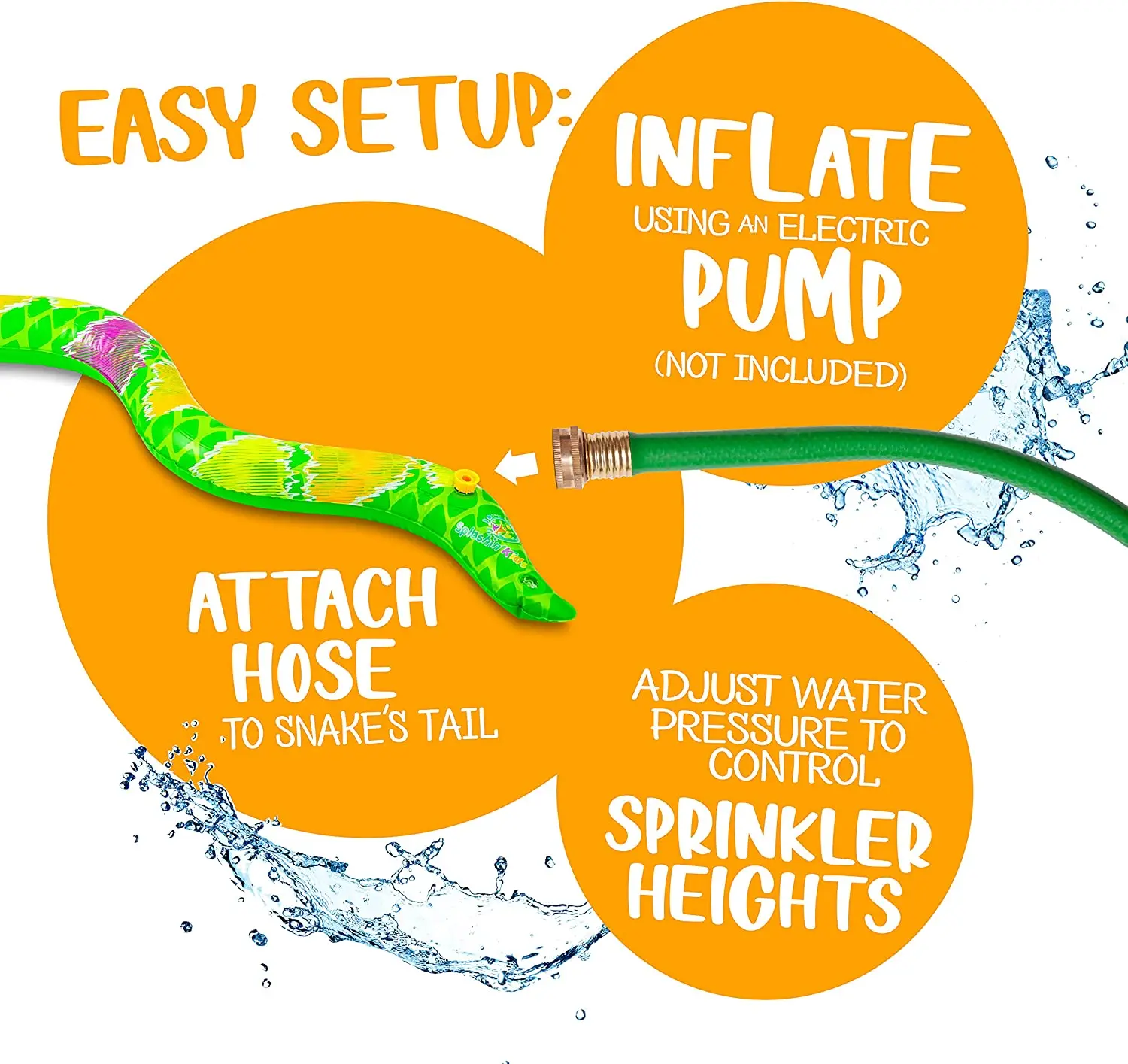 EASY SETUP:

INFLATE USING AN ELECTRIC PUMP (NOT INCLUDED)

Splashin' Kids

ATTACH HOSE TO SNAKE'S TAIL

ADJUST WATER PRESSURE TO CONTROL SPRINKLER HEIGHTS