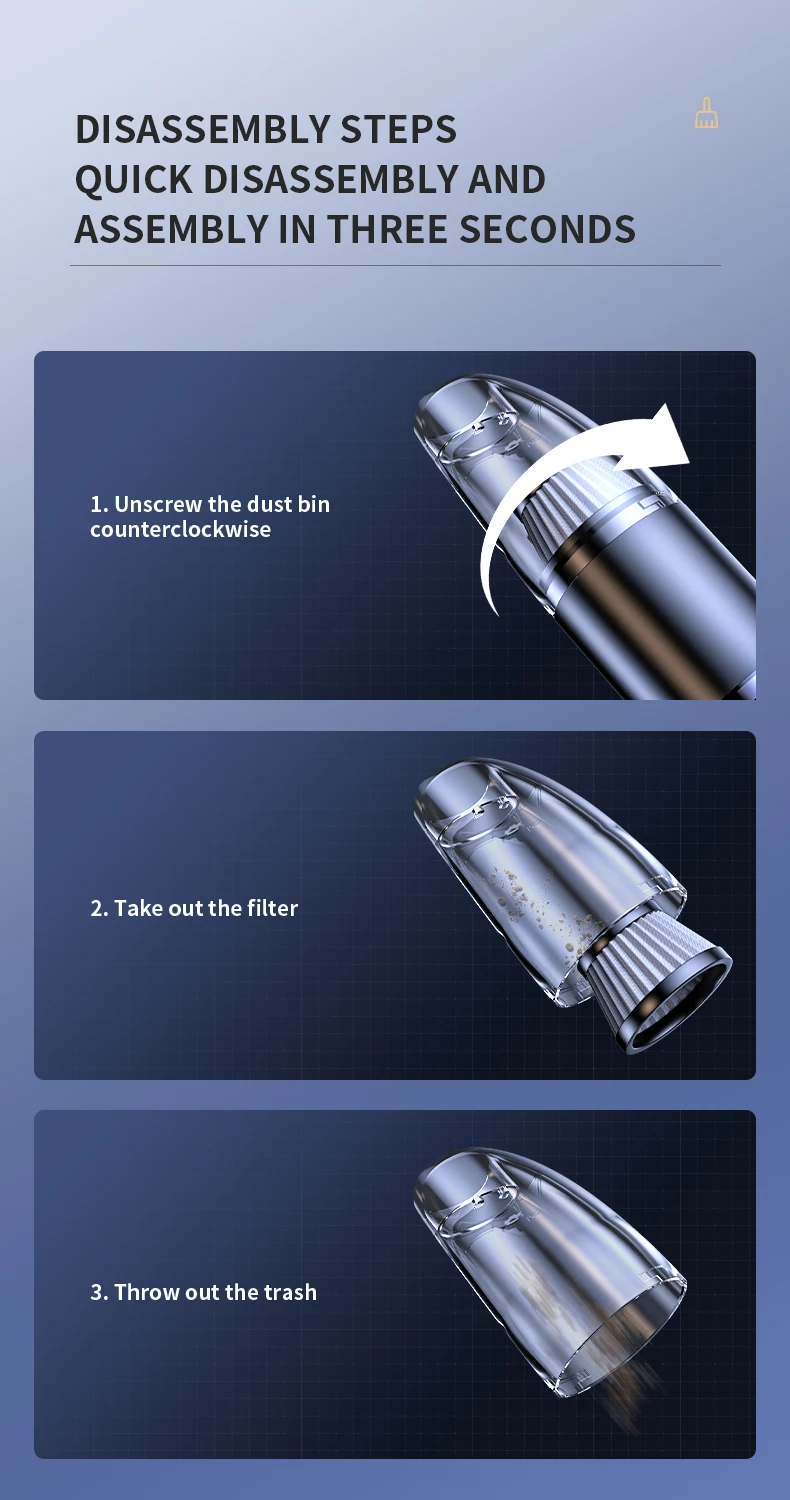 DISASSEMBLY STEPS
QUICK DISASSEMBLY AND ASSEMBLY IN THREE SECONDS

1. Unscrew the dust bin counterclockwise

2. Take out the filter

3. Throw out the trash