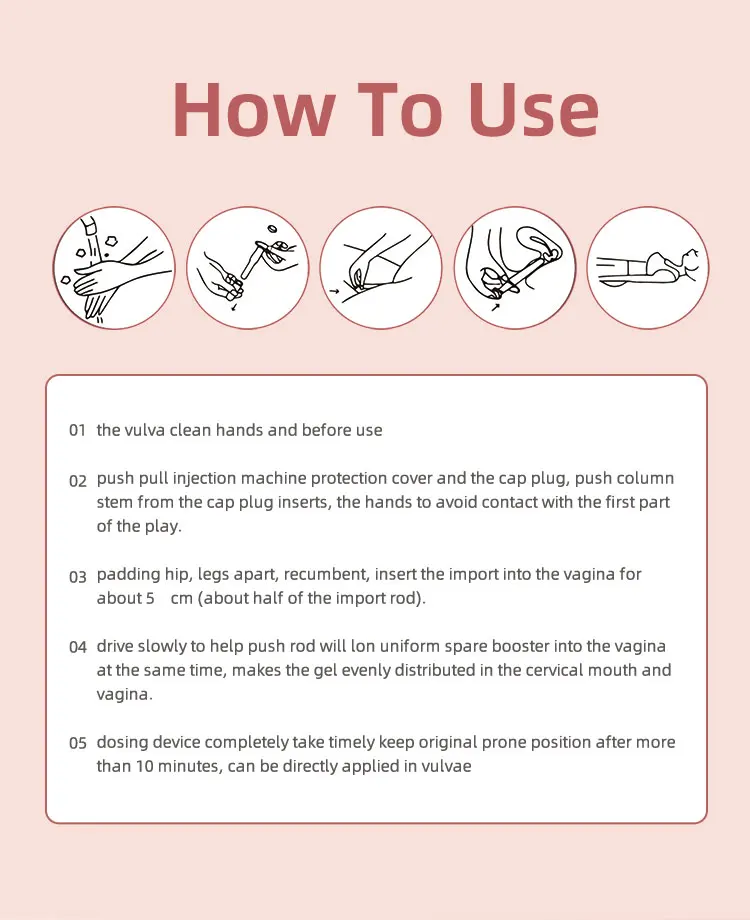 How To Use

01 the vulva clean hands and before use

02 push pull injection machine protection cover and the cap plug, push column stem from the cap plug inserts, the hands to avoid contact with the first part of the play.

03 padding hip, legs apart, recumbent, insert the import into the vagina for about 5 cm (about half of the import rod).

04 drive slowly to help push rod will lon uniform spare booster into the vagina at the same time, makes the gel evenly distributed in the cervical mouth and vagina.

05 dosing device completely take timely keep original prone position after more than 10 minutes, can be directly applied in vulvae