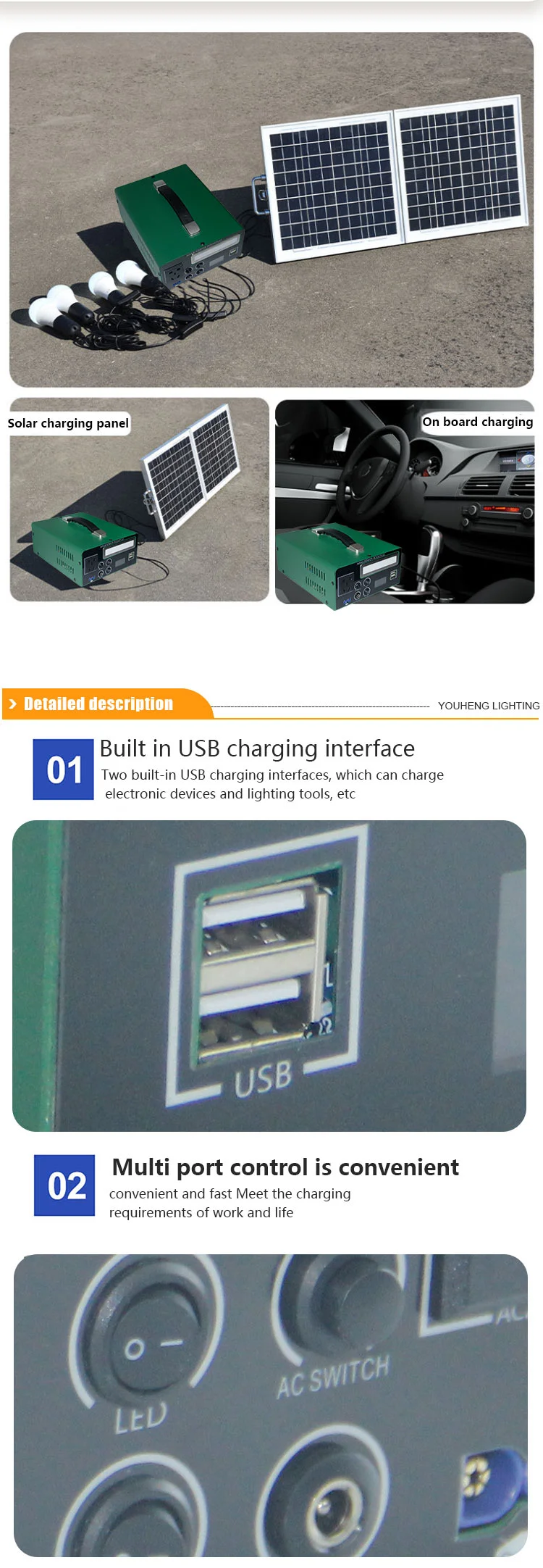 Solar charging panel

On board charging

> Detailed description

YOUHENG LIGHTING

01

Built in USB charging interface

Two built-in USB charging interfaces, which can charge electronic devices and lighting tools, etc

1

2

USB

02

Multi port control is convenient

convenient and fast Meet the charging requirements of work and life

LED

AC SWITCH

AC