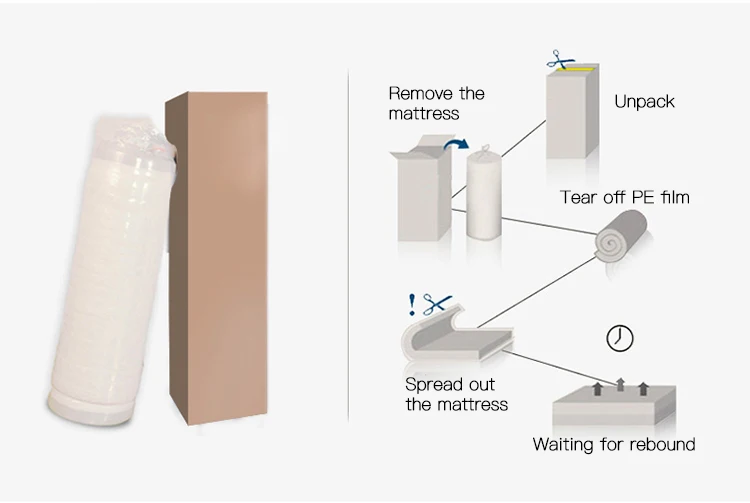 Remove the mattress

Unpack

Tear off PE film

!

Spread out the mattress

Waiting for rebound