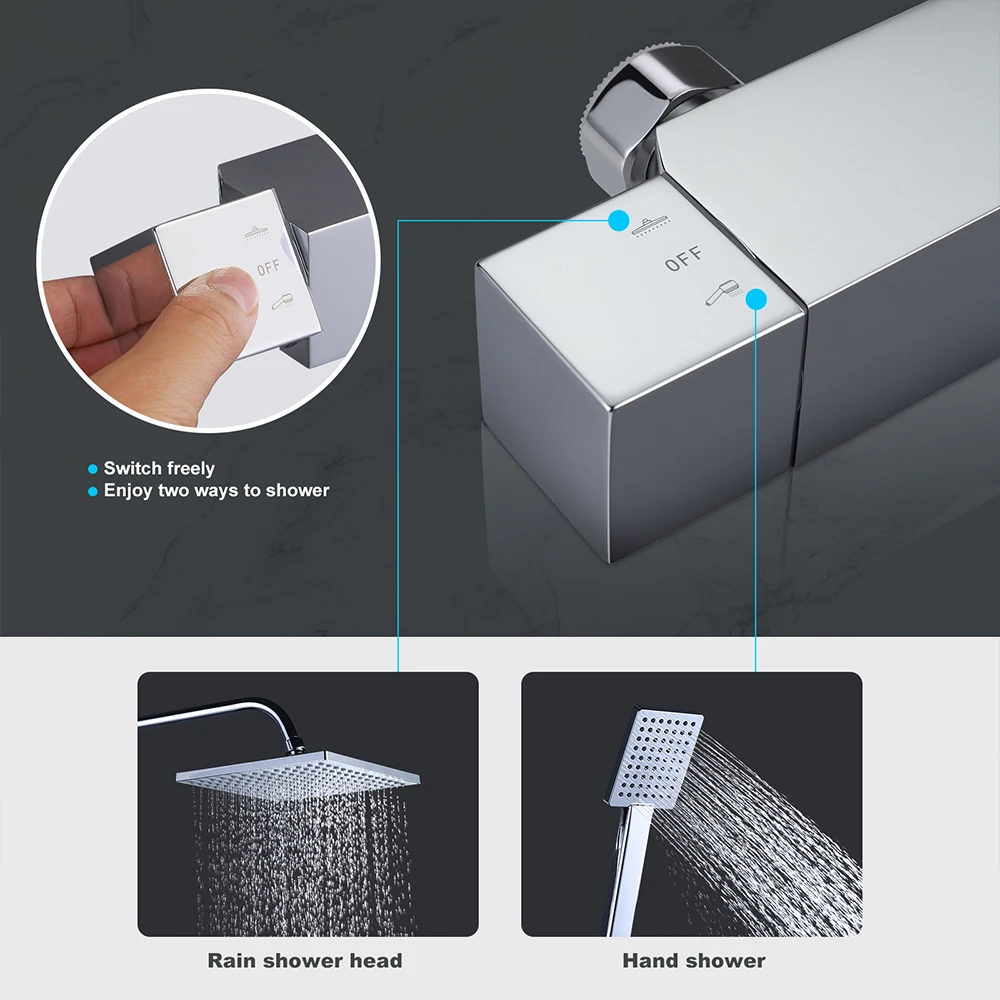 OFF

OFF

Switch freely
Enjoy two ways to shower

Rain shower head

Hand shower