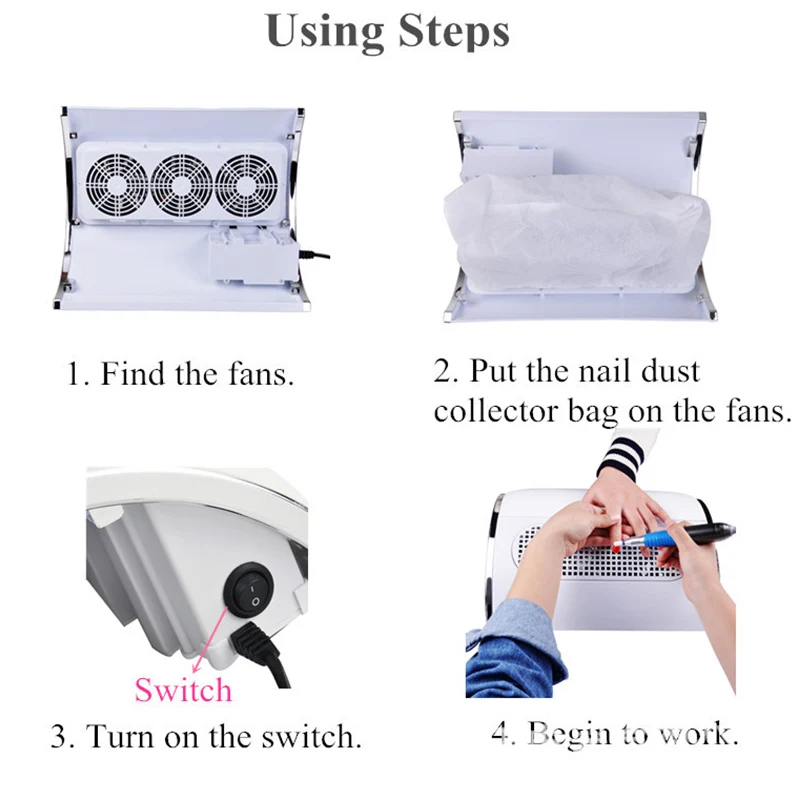 Using Steps

1. Find the fans.

2. Put the nail dust collector bag on the fans.

Switch

3. Turn on the switch.

4. Begin to work.