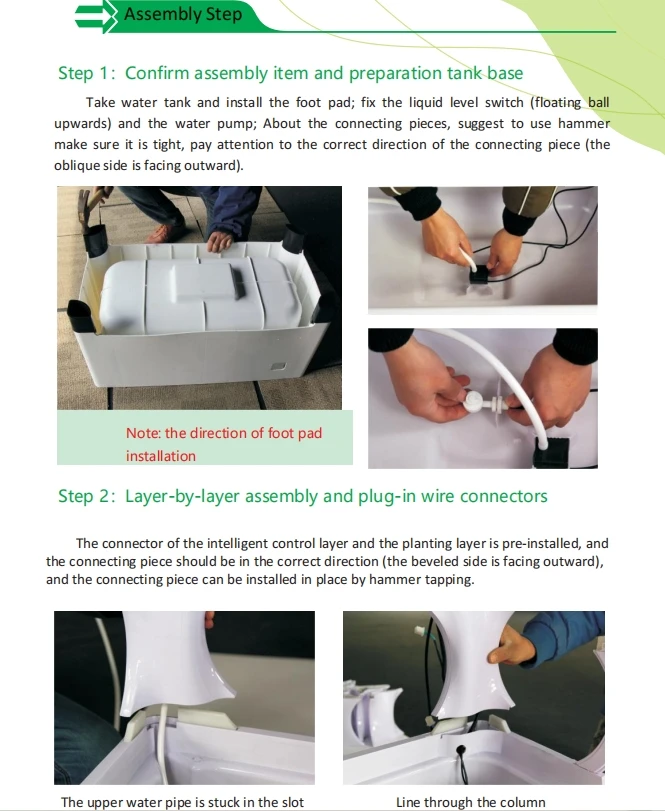 Assembly Step

Step 1: Confirm assembly item and preparation tank base

Take water tank and install the foot pad; fix the liquid level switch (floating ball upwards) and the water pump; About the connecting pieces, suggest to use hammer make sure it is tight, pay attention to the correct direction of the connecting piece (the oblique side is facing outward).

Note: the direction of foot pad installation

Step 2: Layer-by-layer assembly and plug-in wire connectors

The connector of the intelligent control layer and the planting layer is pre-installed, and the connecting piece should be in the correct direction (the beveled side is facing outward), and the connecting piece can be installed in place by hammer tapping.

The upper water pipe is stuck in the slot

Line through the column