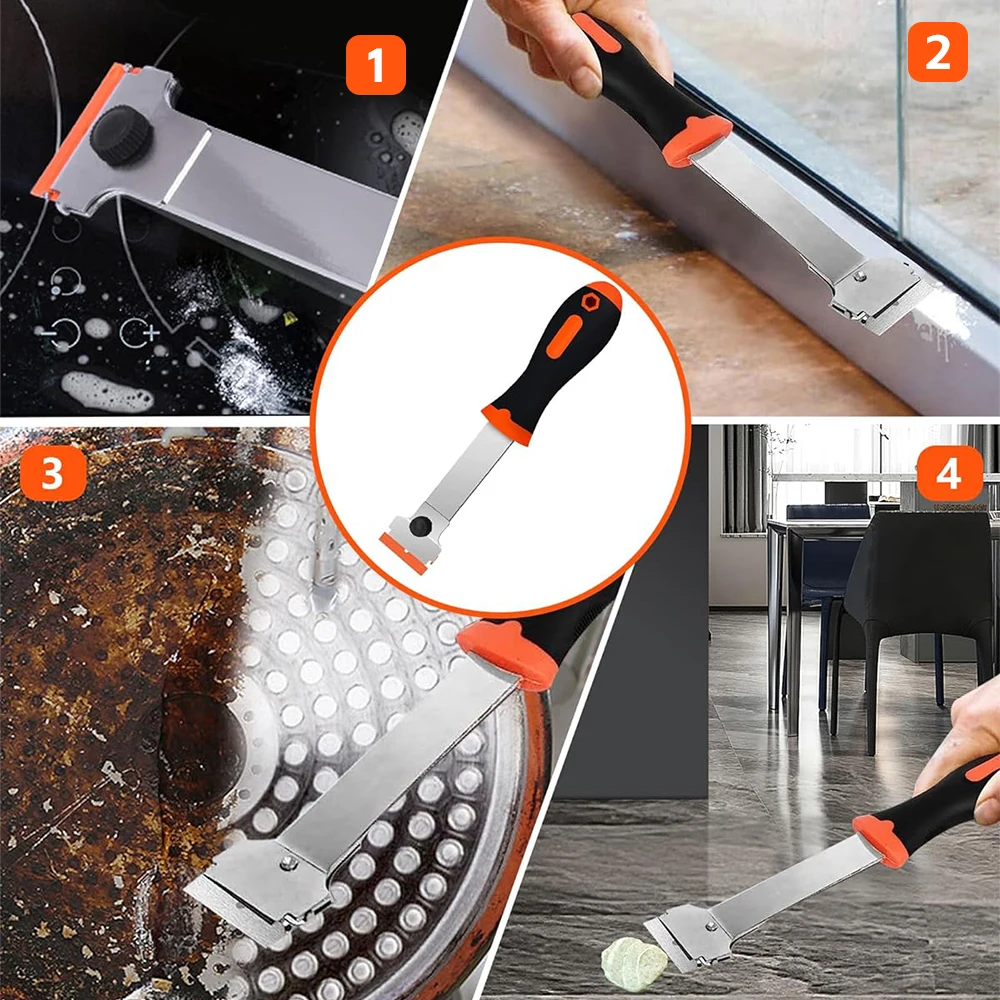 1

2

3

4