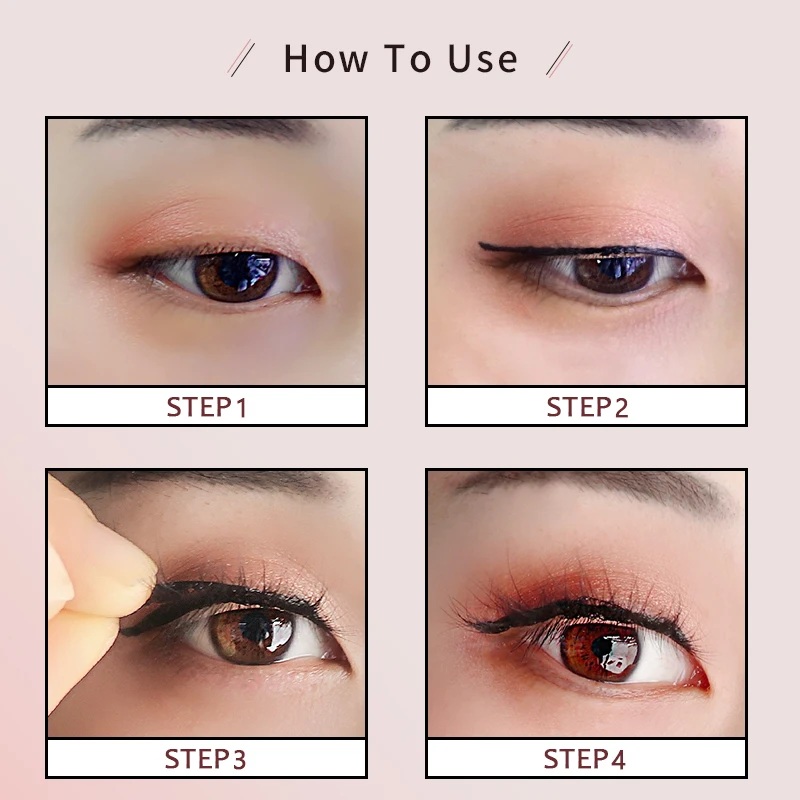 How To Use

STEP1

STEP2

STEP3

STEP4