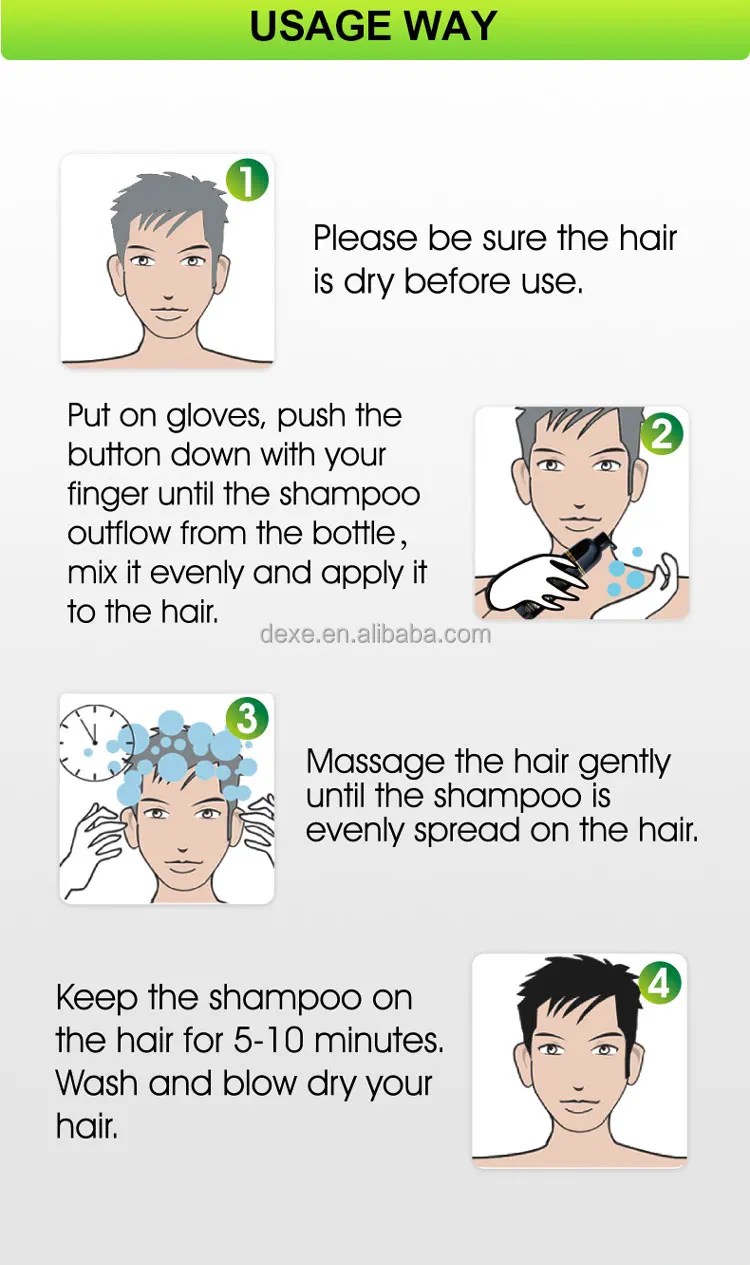 USAGE WAY

1

Please be sure the hair is dry before use.

Put on gloves, push the button down with your finger until the shampoo outflow from the bottle, mix it evenly and apply it to the hair.

2

dexe.en.alibaba.com

3

Massage the hair gently until the shampoo is evenly spread on the hair.

Keep the shampoo on the hair for 5-10 minutes. Wash and blow dry your hair.

4