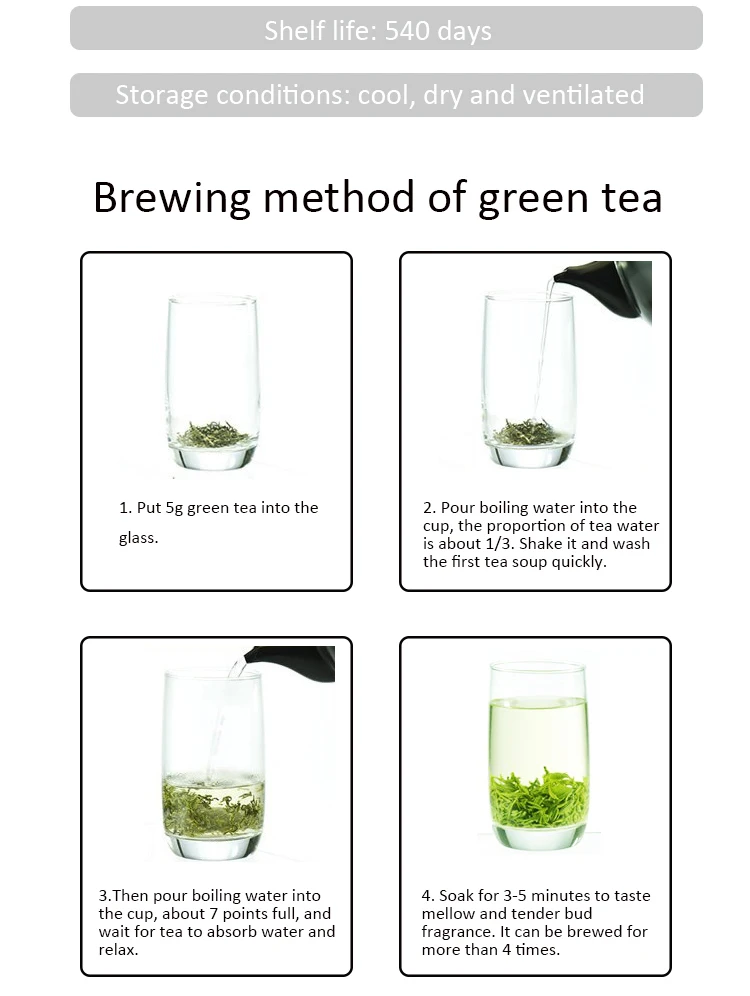 Shelf life: 540 days

Storage conditions: cool, dry and ventilated

Brewing method of green tea

1. Put 5g green tea into the glass.

2. Pour boiling water into the cup, the proportion of tea water is about 1/3. Shake it and wash the first tea soup quickly.

3.Then pour boiling water into the cup, about 7 points full, and wait for tea to absorb water and relax.

4. Soak for 3-5 minutes to taste mellow and tender bud fragrance. It can be brewed for more than 4 times.