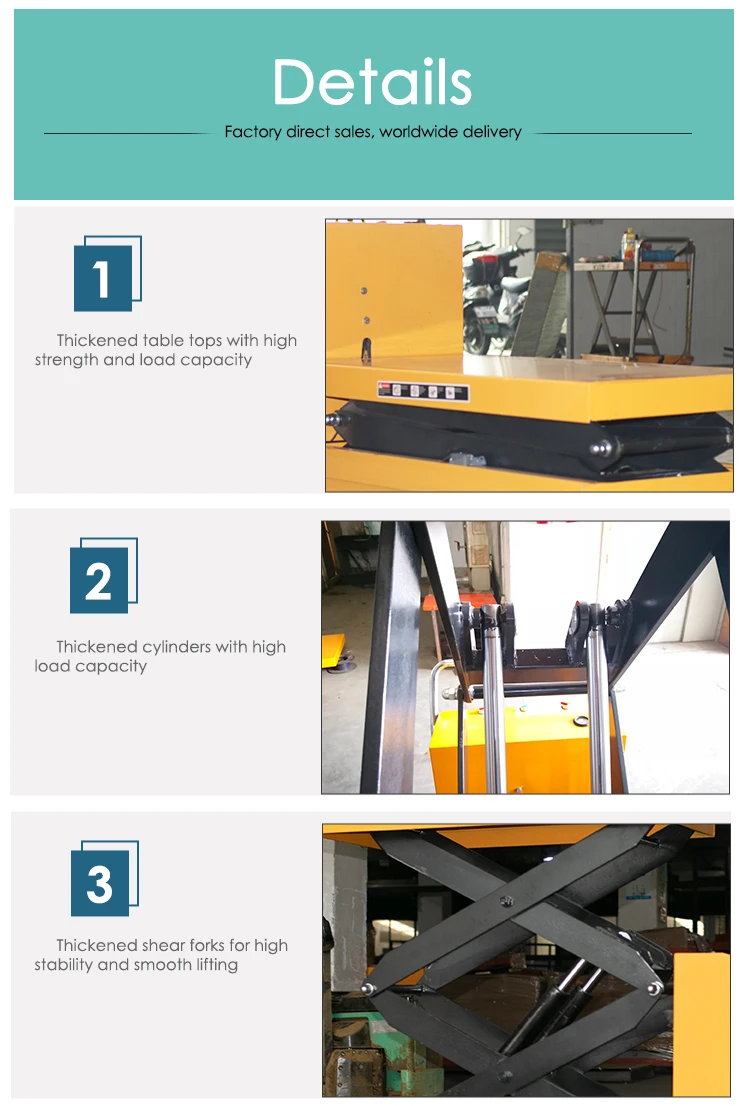 Details

Factory direct sales, worldwide delivery

1

Thickened table tops with high strength and load capacity

2

Thickened cylinders with high load capacity

3

Thickened shear forks for high stability and smooth lifting