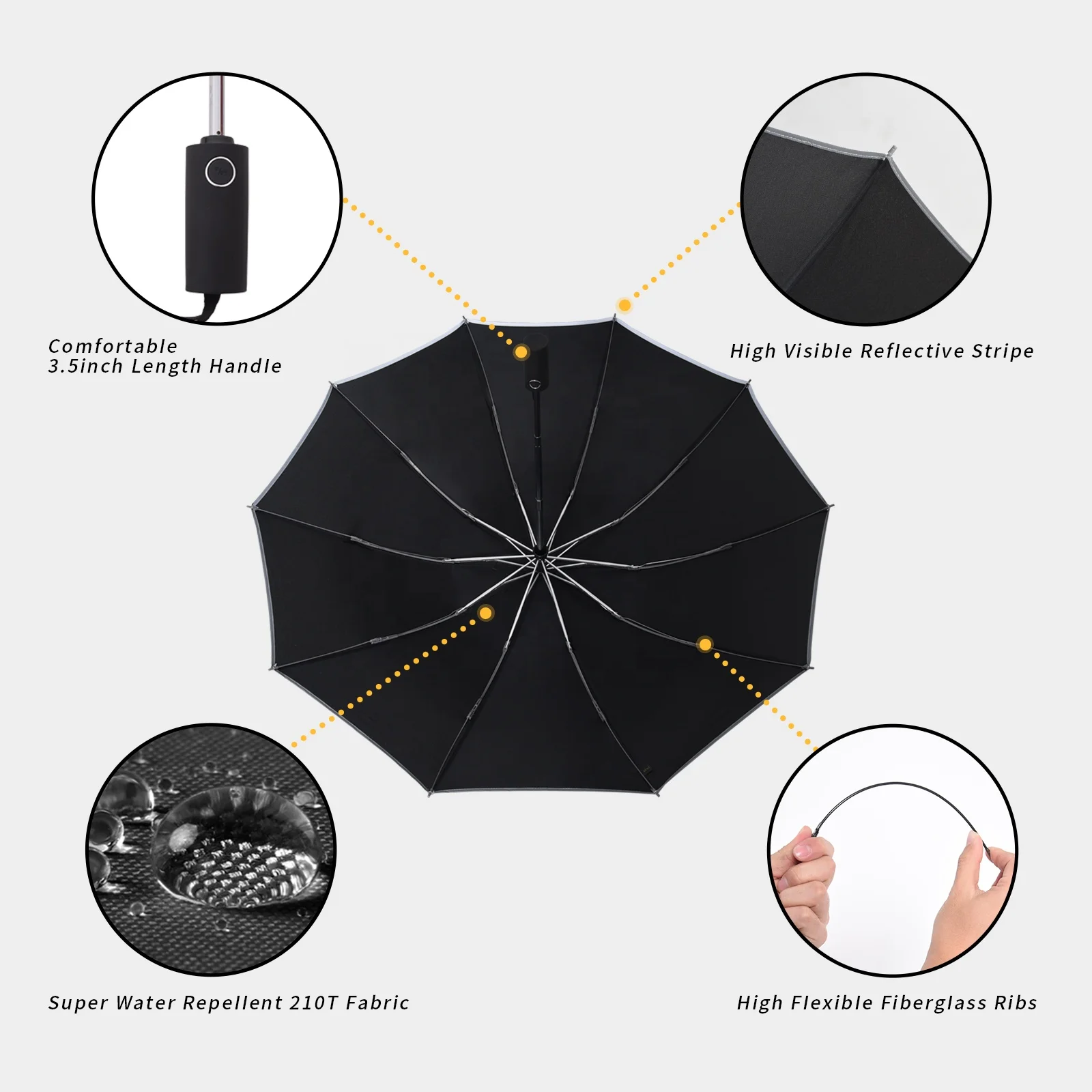 Comfortable
3.5inch Length Handle

High Visible Reflective Stripe

Super Water Repellent 210T Fabric

High Flexible Fiberglass Ribs