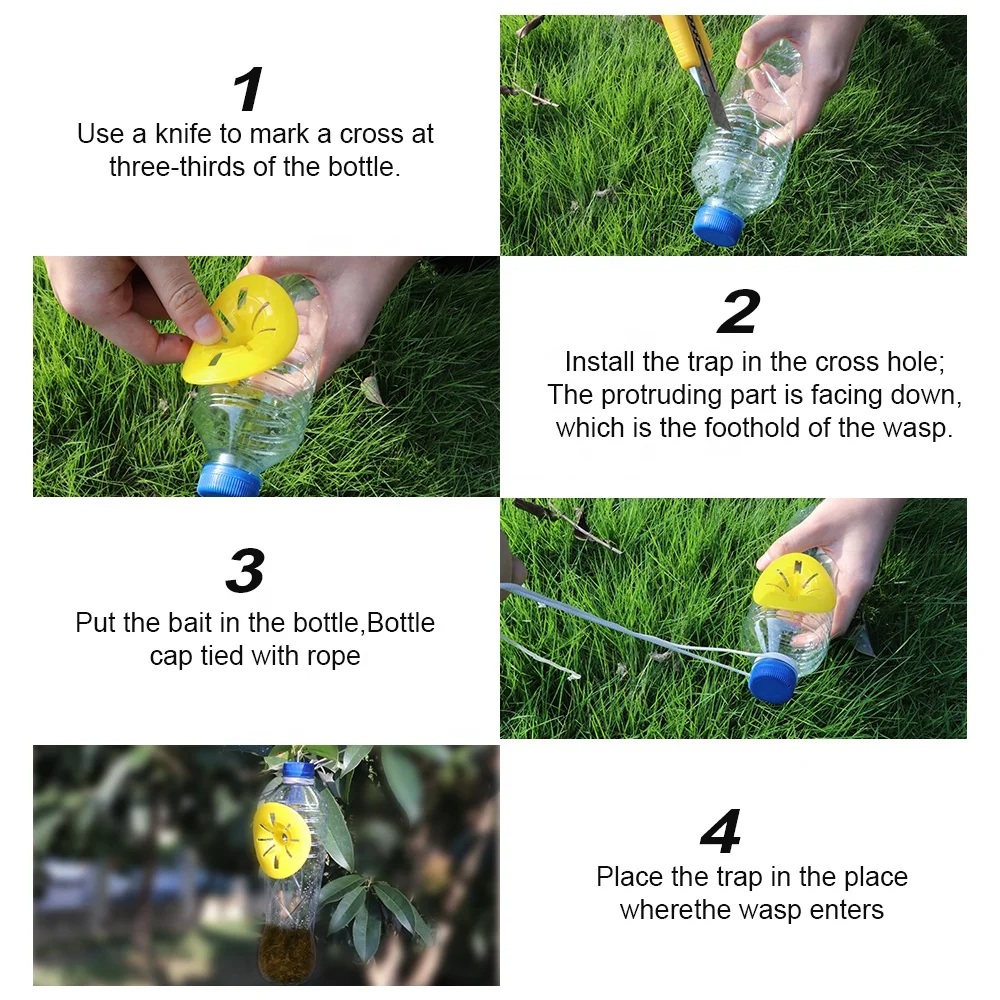 1
Use a knife to mark a cross at three-thirds of the bottle.

2
Install the trap in the cross hole; The protruding part is facing down, which is the foothold of the wasp.

3
Put the bait in the bottle,Bottle cap tied with rope

4
Place the trap in the place wherethe wasp enters