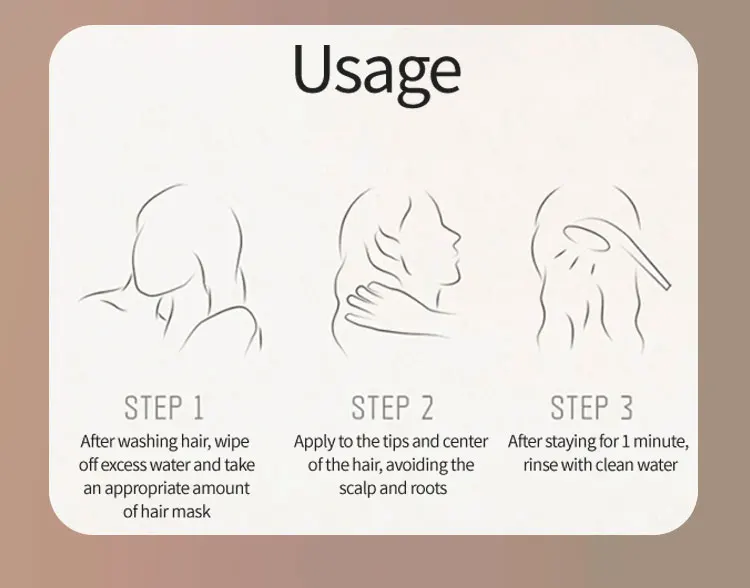 Usage

STEP 1
After washing hair, wipe off excess water and take an appropriate amount of hair mask

STEP 2
Apply to the tips and center of the hair, avoiding the scalp and roots

STEP 3
After staying for 1 minute, rinse with clean water